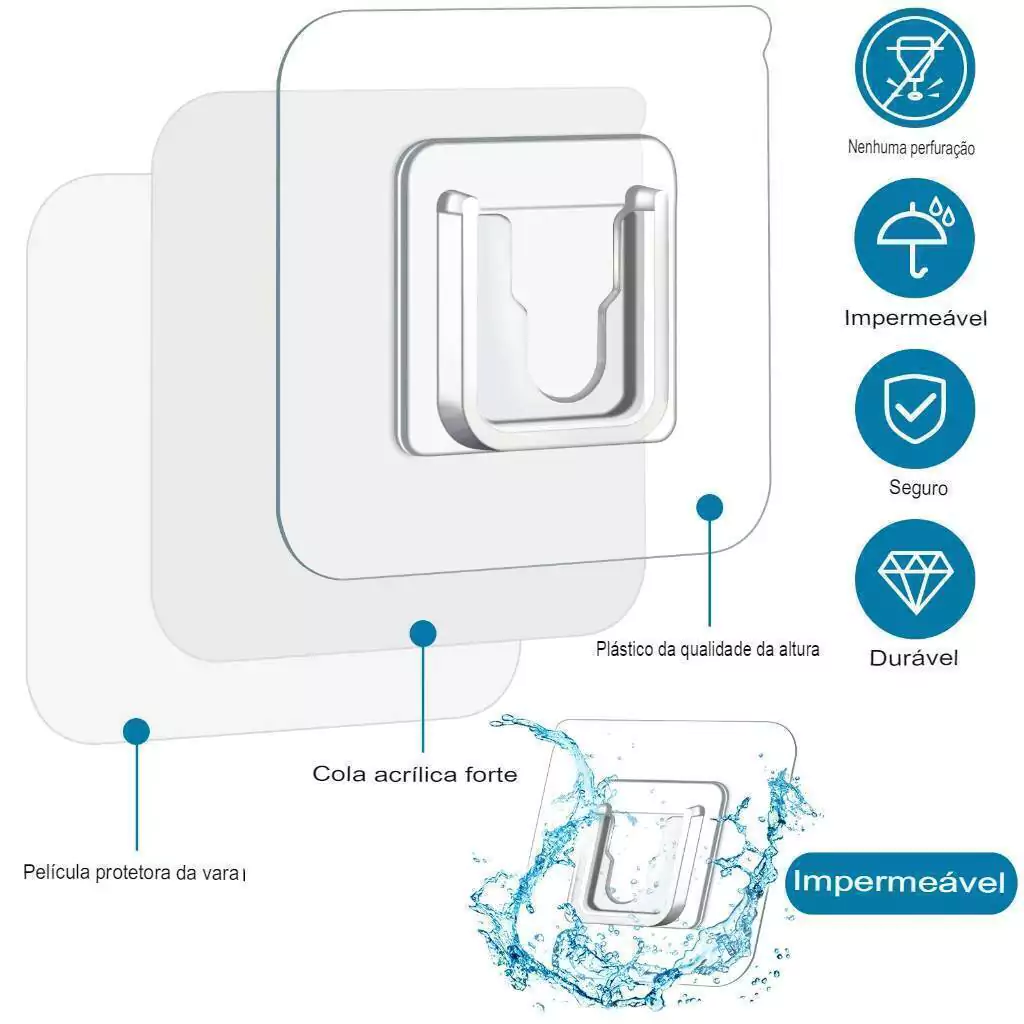 Nenhuma perfuração

Impermeável

Seguro

Durável

Plástico da qualidade da altura

Cola acrílica forte

Película protetora da vara

Impermeável