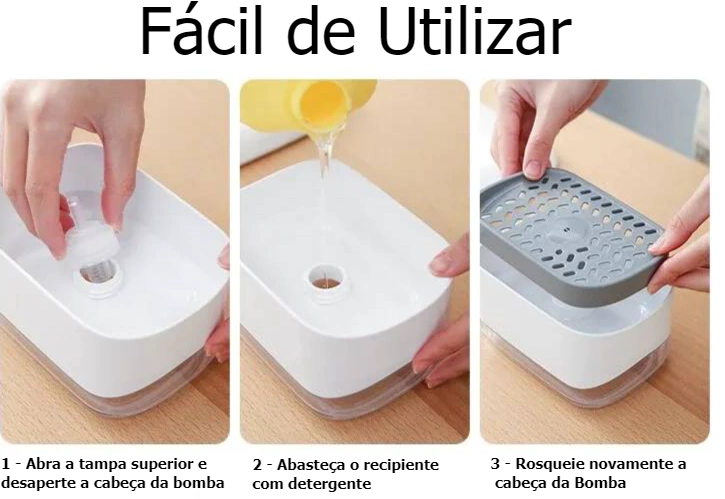 Fácil de Utilizar

1 - Abra a tampa superior e desaperte a cabeça da bomba

2 - Abasteça o recipiente com detergente

3 - Rosqueie novamente a cabeça da Bomba