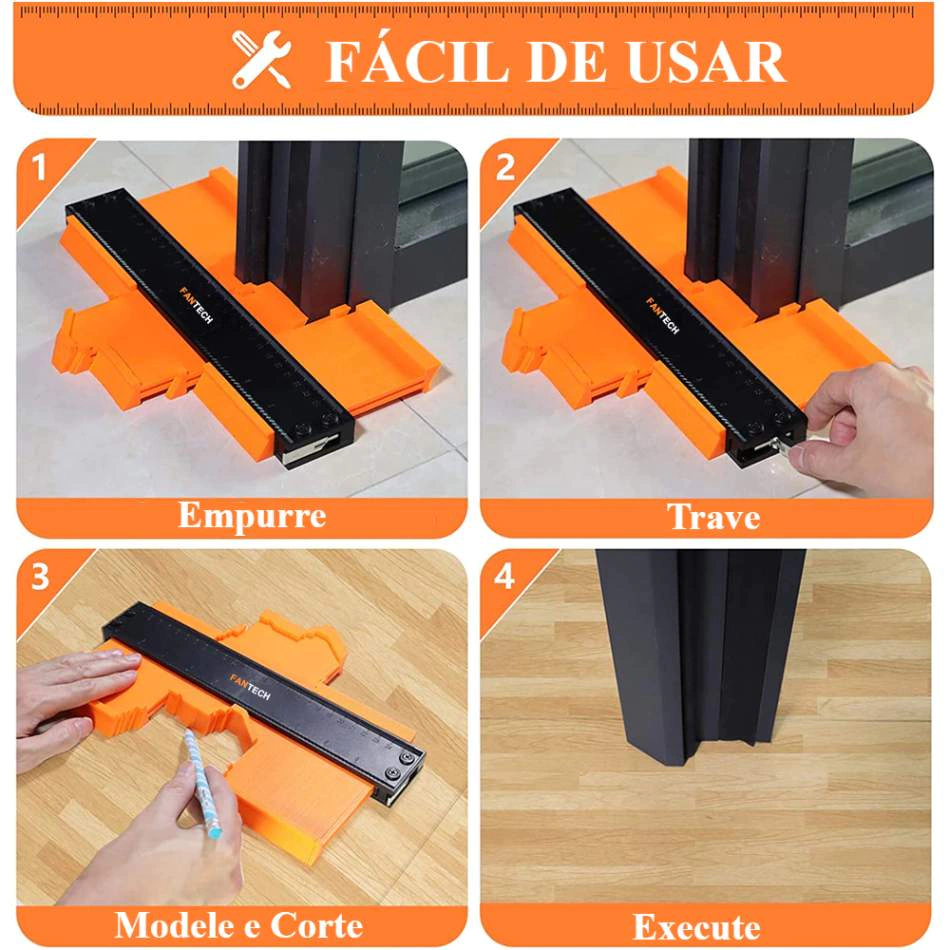 FÁCIL DE USAR

1

FANTECH

Empurre

2

FANTECH

Trave

3

FANTECH

Modele e Corte

4

Execute