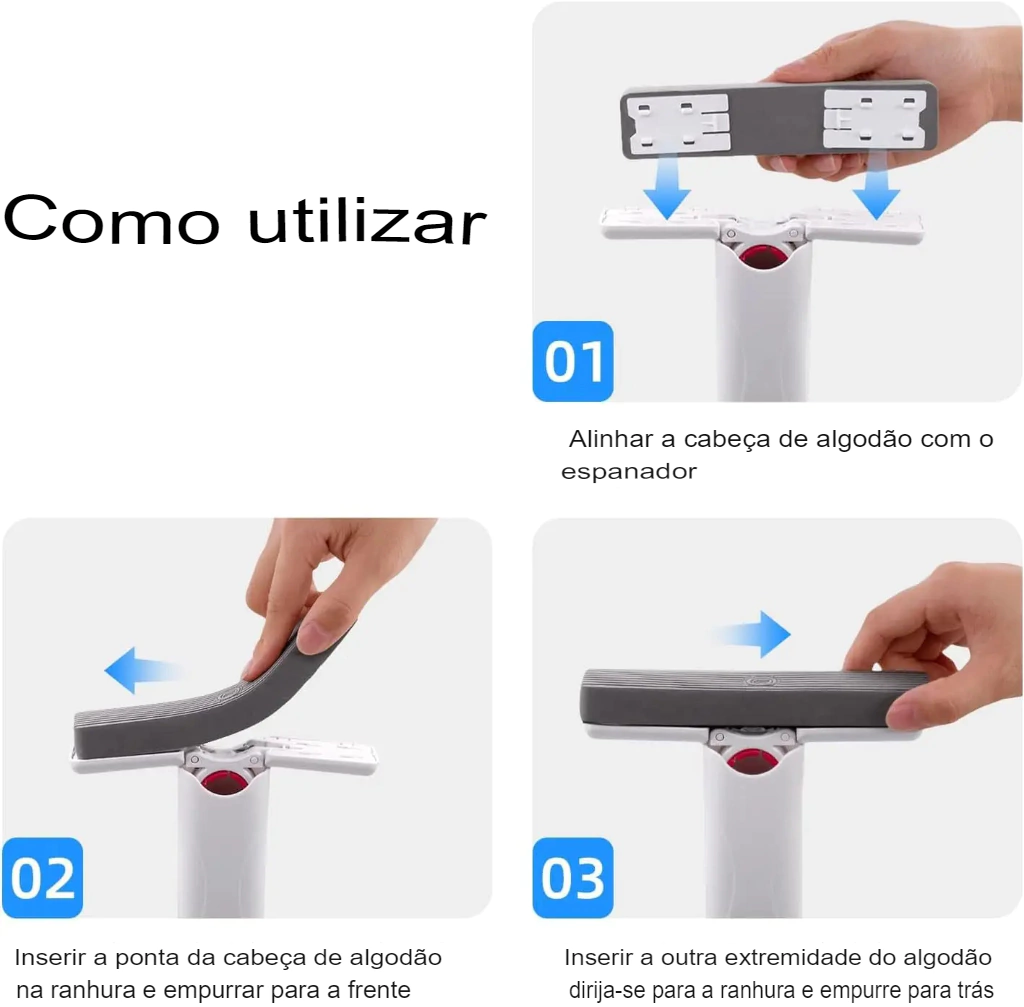 Como utilizar

01

Alinhar a cabeça de algodão com o espanador

02

Inserir a ponta da cabeça de algodão na ranhura e empurrar para a frente

03

Inserir a outra extremidade do algodão dirija-se para a ranhura e empurre para trás