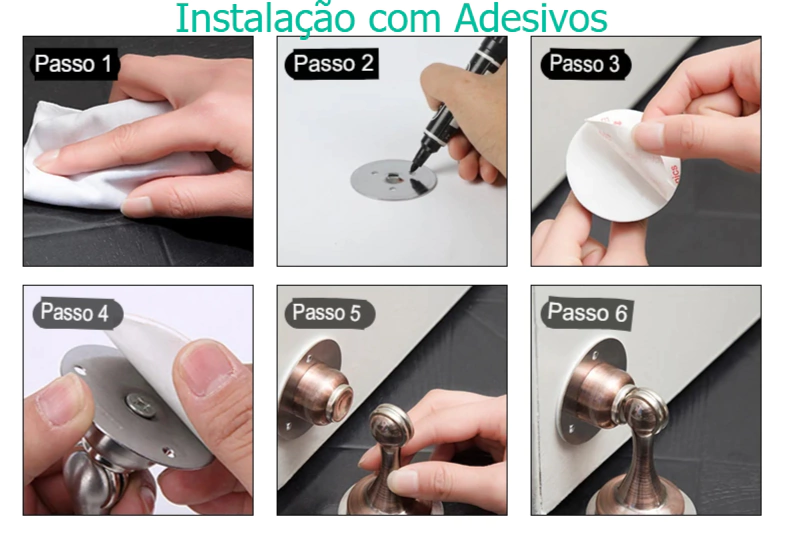 Instalação com Adesivos

Passo 1

Passo 2

Passo 3

Passo 4

Passo 5

Passo 6