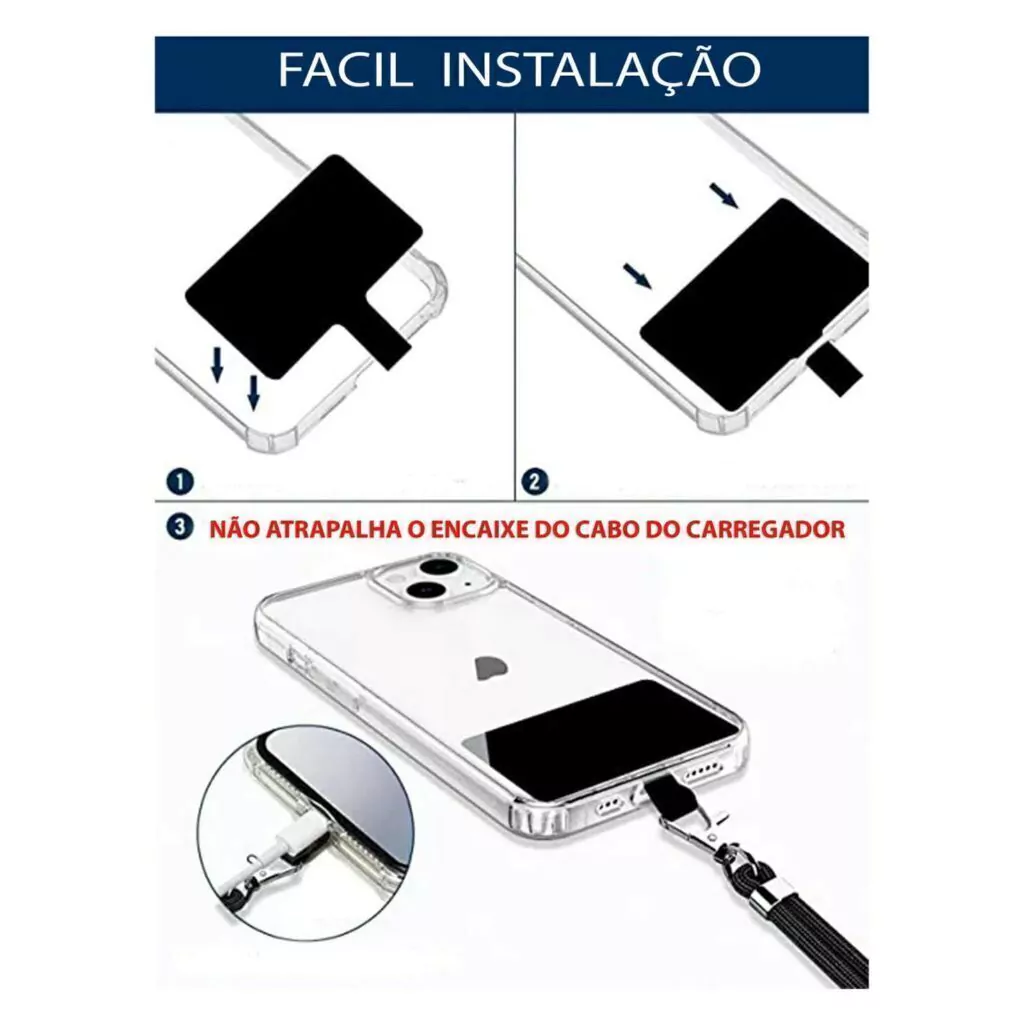 FACIL INSTALAÇÃO

1

2

3 NÃO ATRAPALHA O ENCAIXE DO CABO DO CARREGADOR