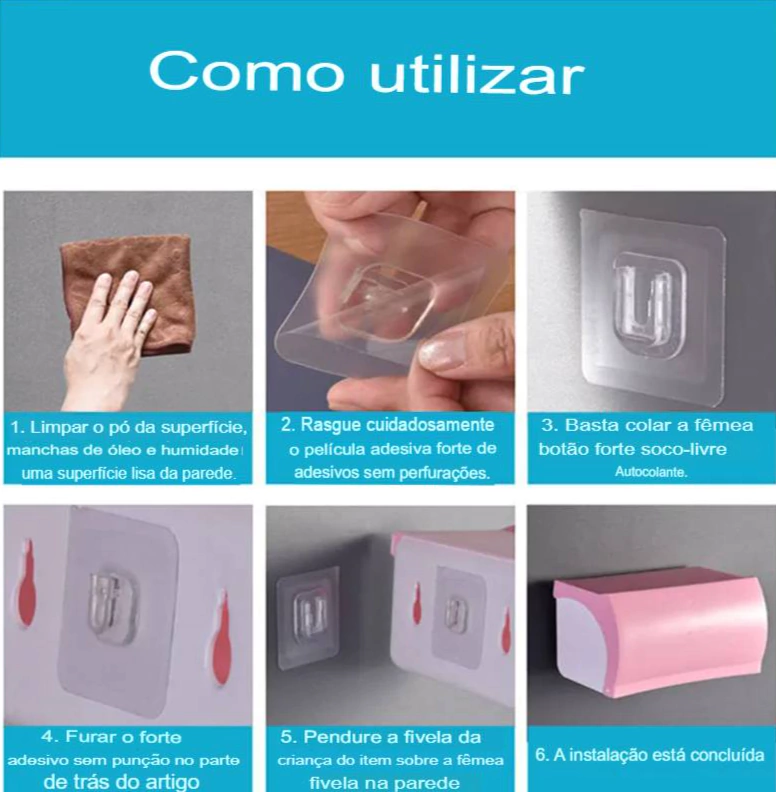 Como utilizar

1. Limpar o pó da superfície, manchas de óleo e humidade uma superfície lisa da parede.

2. Rasgue cuidadosamente o película adesiva forte de adesivos sem perfurações.

3. Basta colar a fêmea botão forte soco-livre Autocolante.

4. Furar o forte adesivo sem punção no parte de trás do artigo

5. Pendure a fivela da criança do item sobre a fêmea fivela na parede

6. A instalação está concluída