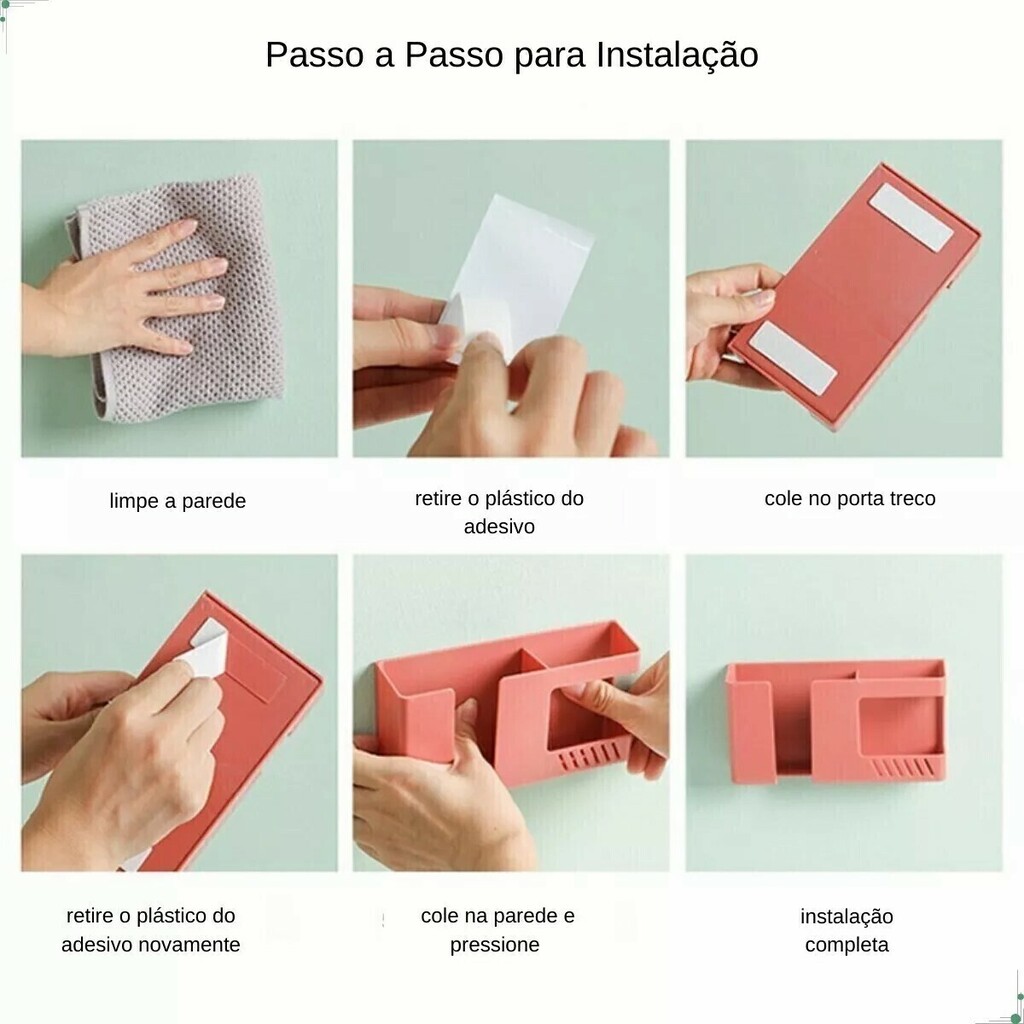 Passo a Passo para Instalação

limpe a parede

retire o plástico do adesivo

cole no porta treco

retire o plástico do adesivo novamente

cole na parede e pressione

instalação completa