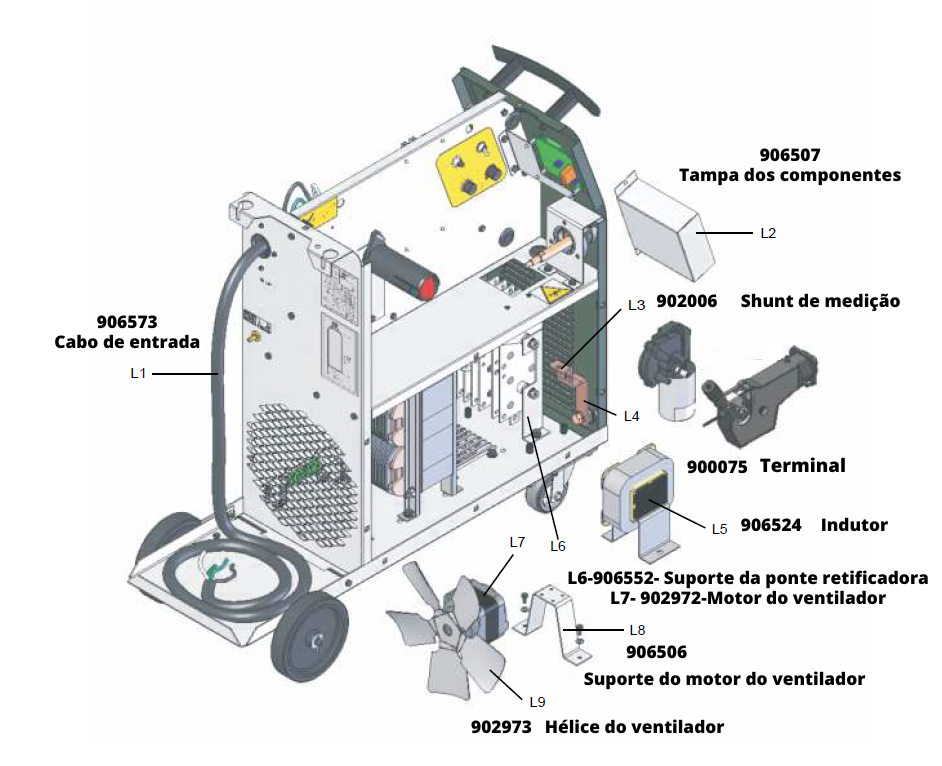 906507
Tampa dos componentes

L2

L3 902006 Shunt de medição

906573
Cabo de entrada

L1

L4

900075 Terminal

L5 906524 Indutor

L6

L7

L6-906552- Suporte da ponte retificadora
L7- 902972-Motor do ventilador

L8
906506
Suporte do motor do ventilador

L9
902973 Hélice do ventilador