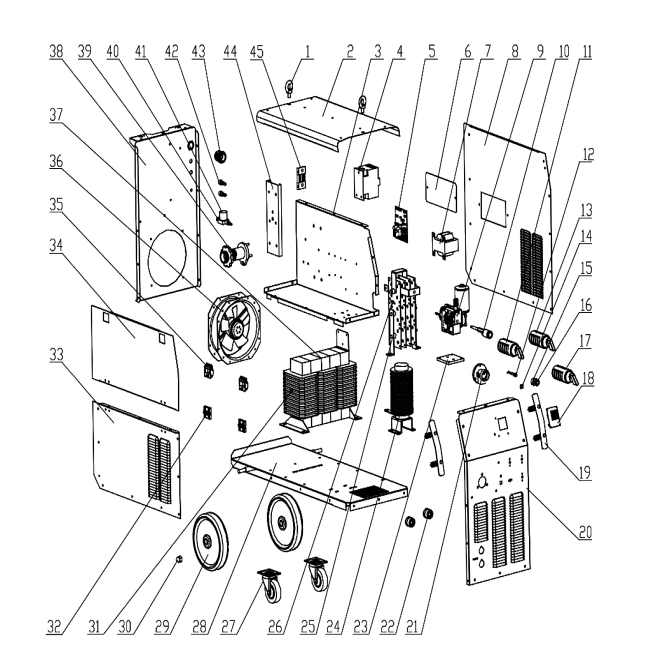 38 39 40 41 42 43 44 45 1 2 3 4 5 6 7 8 9 10 11

37

36

35

34

33

12

13

14

15

16

17

18

19

20

32 31 30 29 28 27 26 25 24 23 22 21