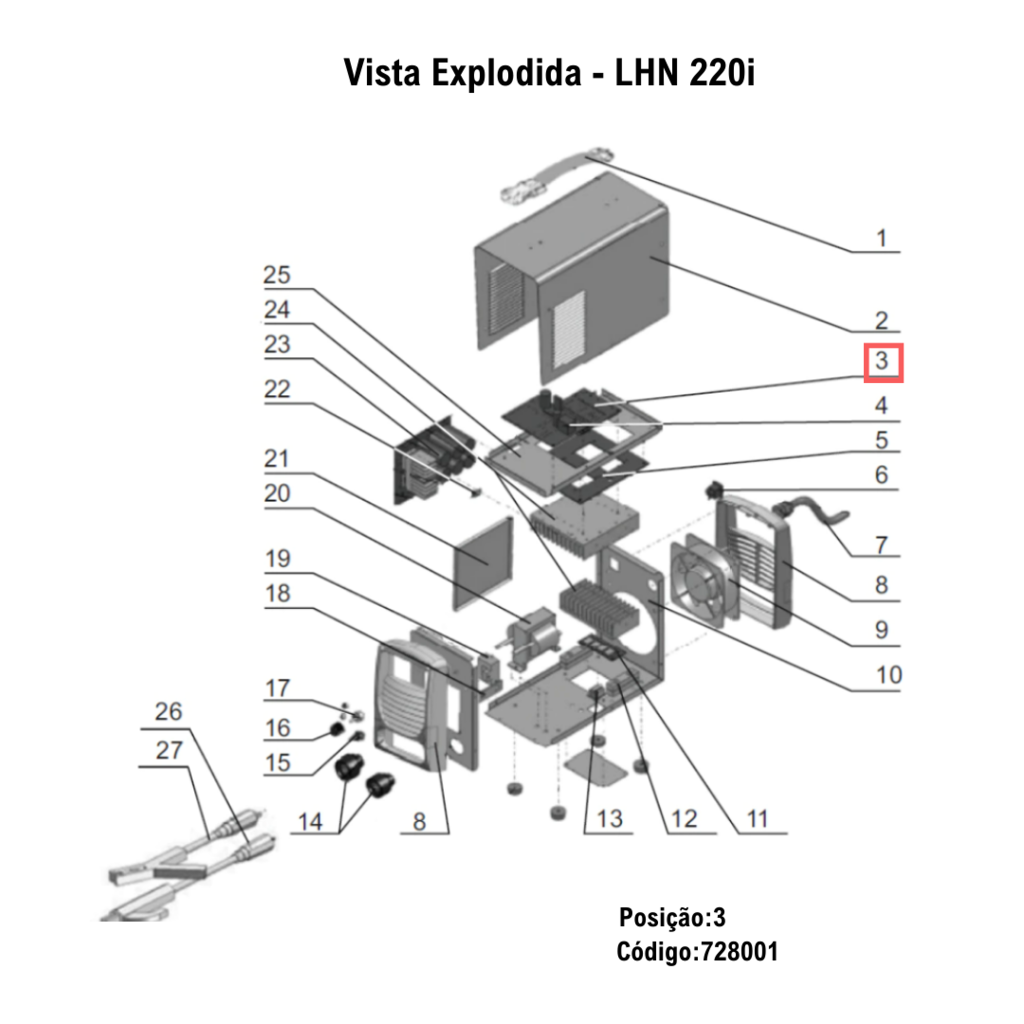 Vista Explodida - LHN 220i

1
2
3
4
5
6
7
8
9
10
25
24
23
22
21
20
19
18
17
16
15
26
27
14
8
13
12
11

Posição:3
Código:728001