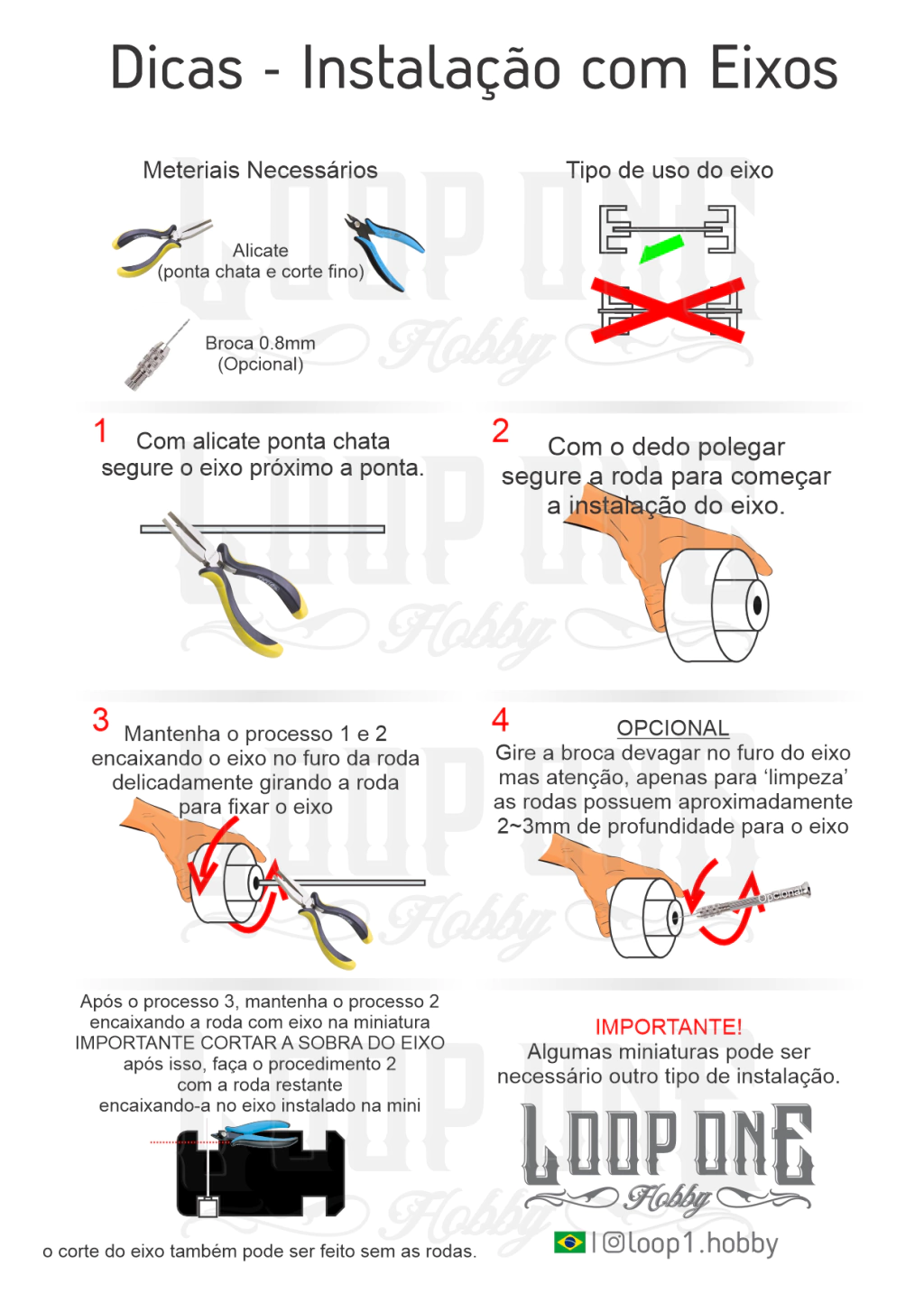 Dicas - Instalação com Eixos

Meteriais Necessários

Alicate
(ponta chata e corte fino)

Broca 0.8mm
(Opcional)

Tipo de uso do eixo

1 Com alicate ponta chata segure o eixo próximo a ponta.

2 Com o dedo polegar segure a roda para começar a instalação do eixo.

3 Mantenha o processo 1 e 2 encaixando o eixo no furo da roda delicadamente girando a roda para fixar o eixo

4 OPCIONAL
Gire a broca devagar no furo do eixo mas atenção, apenas para 'limpeza' as rodas possuem aproximadamente 2~3mm de profundidade para o eixo

Opcional

Após o processo 3, mantenha o processo 2 encaixando a roda com eixo na miniatura
IMPORTANTE CORTAR A SOBRA DO EIXO
após isso, faça o procedimento 2
com a roda restante
encaixando-a no eixo instalado na mini

o corte do eixo também pode ser feito sem as rodas.

IMPORTANTE!
Algumas miniaturas pode ser necessário outro tipo de instalação.

LOOP ONE
Hobby

| loop1.hobby