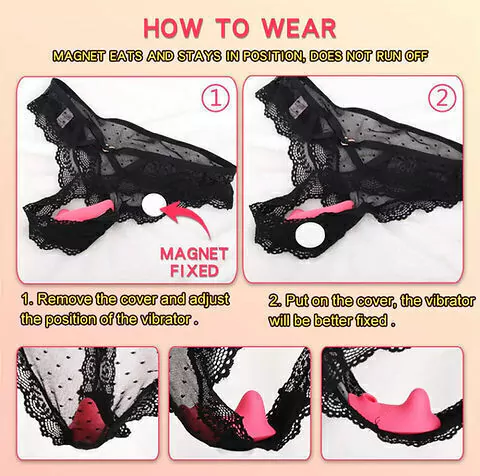 HOW TO WEAR

MAGNET EATS AND STAYS IN POSITION, DOES NOT RUN OFF

①

MAGNET FIXED

②

1. Remove the cover and adjust the position of the vibrator .

2. Put on the cover, the vibrator will be better fixed .