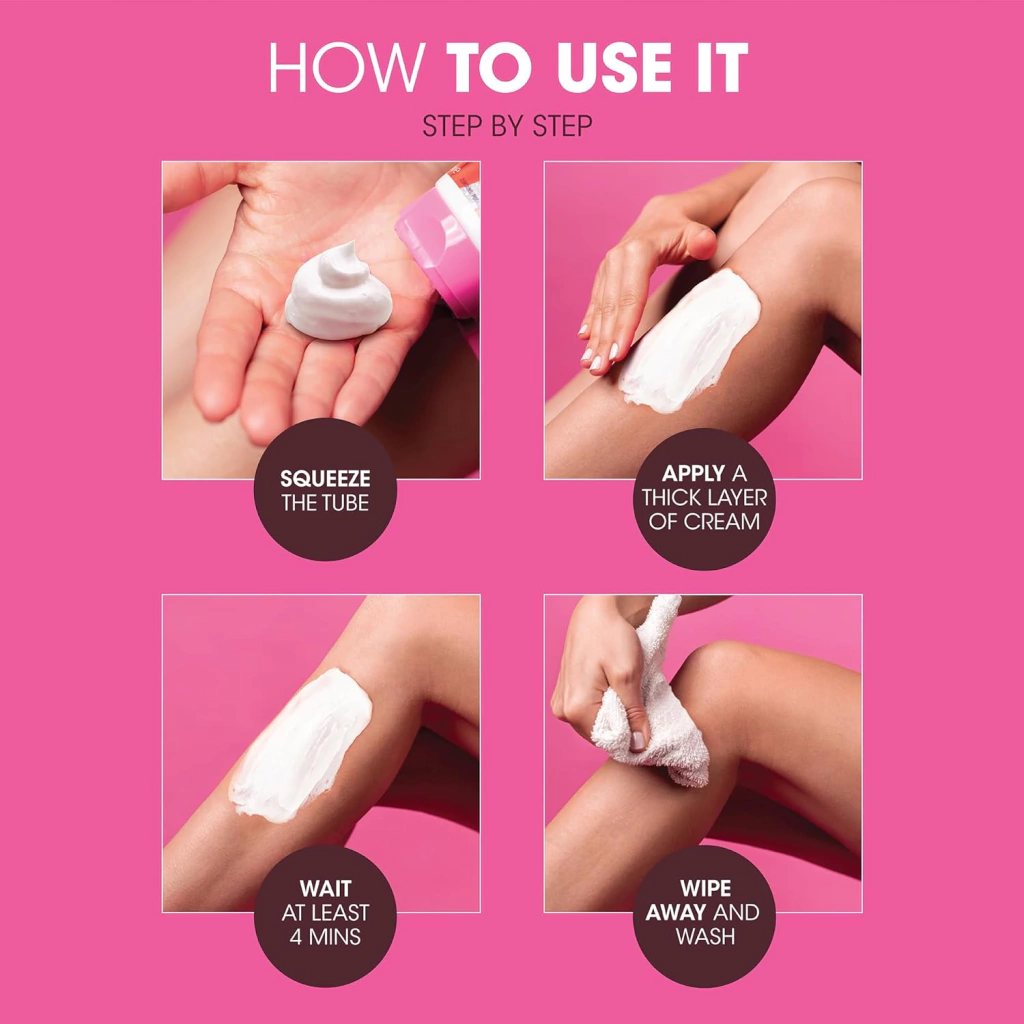 HOW TO USE IT

STEP BY STEP

SQUEEZE THE TUBE

APPLY A THICK LAYER OF CREAM

WAIT AT LEAST 4 MINS

WIPE AWAY AND WASH