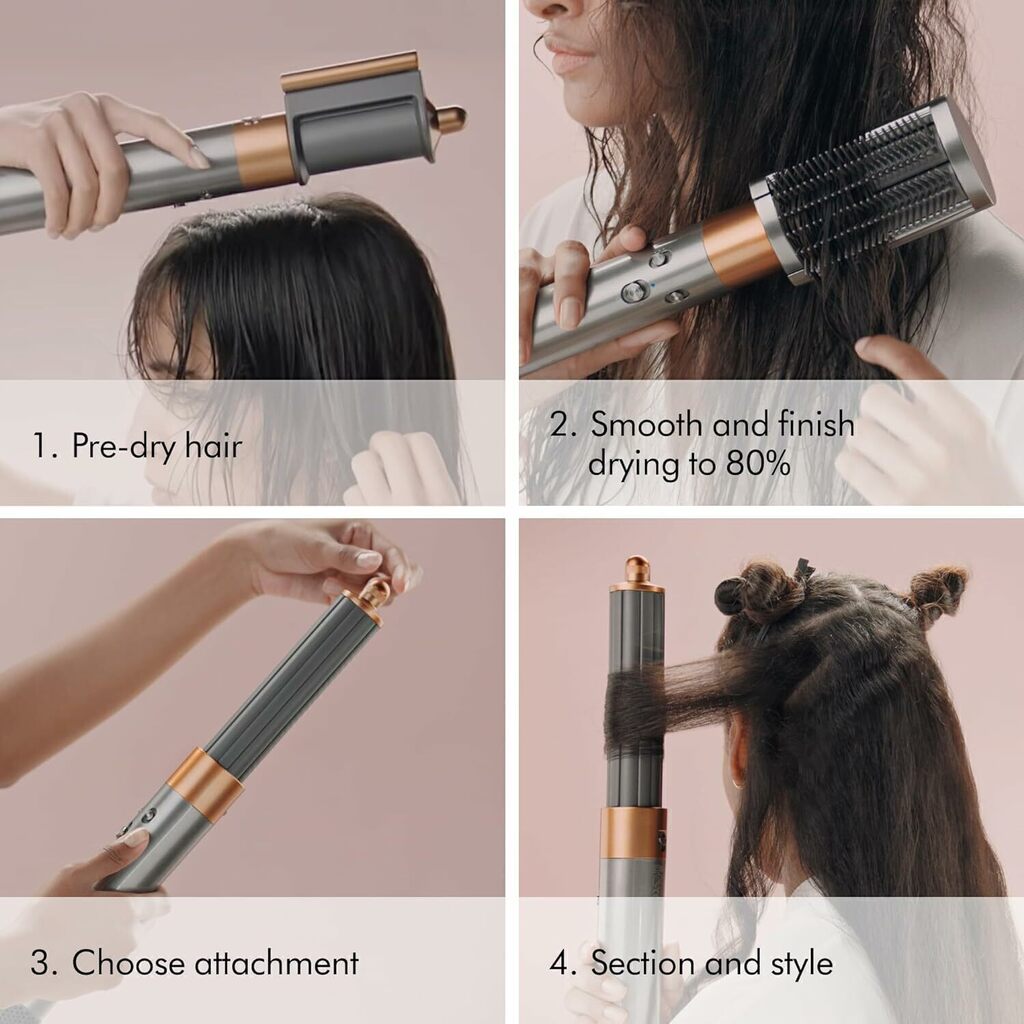 1. Pre-dry hair

2. Smooth and finish drying to 80%

3. Choose attachment

4. Section and style