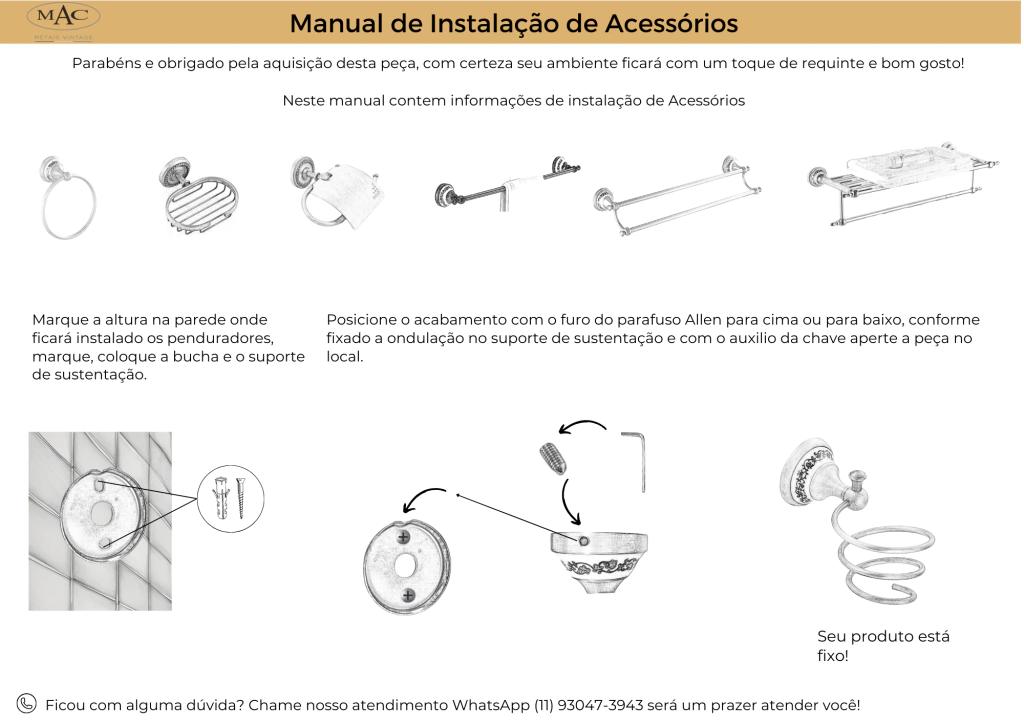 MAC
METAIS VINTAGE

Manual de Instalação de Acessórios

Parabéns e obrigado pela aquisição desta peça, com certeza seu ambiente ficará com um toque de requinte e bom gosto!

Neste manual contem informações de instalação de Acessórios

Marque a altura na parede onde ficará instalado os penduradores, marque, coloque a bucha e o suporte de sustentação.

Posicione o acabamento com o furo do parafuso Allen para cima ou para baixo, conforme fixado a ondulação no suporte de sustentação e com o auxilio da chave aperte a peça no local.

Seu produto está fixo!

Ficou com alguma dúvida? Chame nosso atendimento WhatsApp (11) 93047-3943 será um prazer atender você!