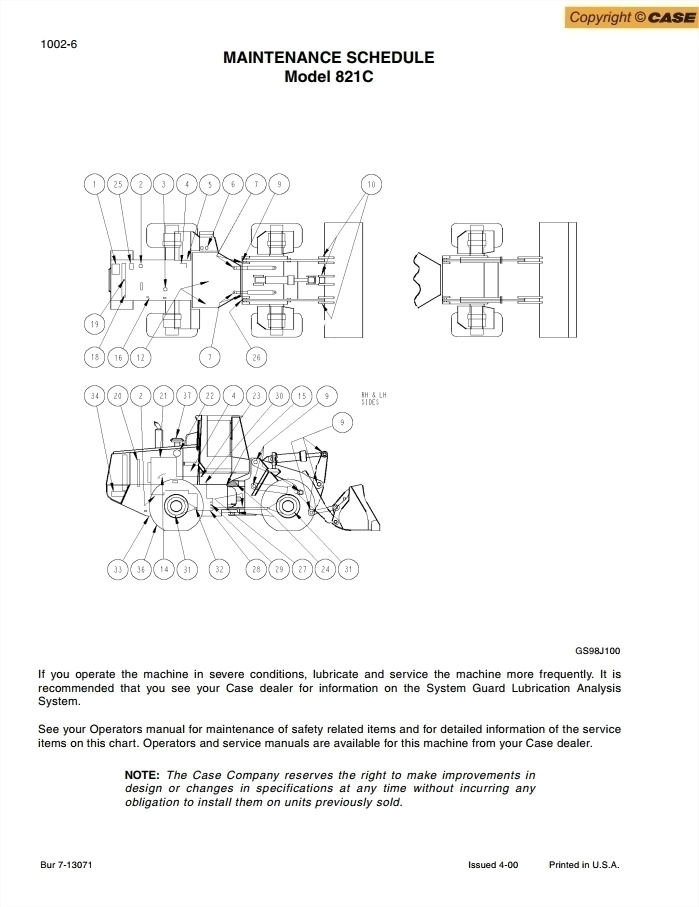 Copyright © CASE

1002-6

MAINTENANCE SCHEDULE
Model 821C

1 25 2 3 4 5 6 7 9 10

19

18 16 12 7 26

34 20 2 21 37 22 4 23 30 15 9 RH & LH SIDES

9

33 36 14 31 32 28 29 27 24 31

GS98J100

If you operate the machine in severe conditions, lubricate and service the machine more frequently. It is recommended that you see your Case dealer for information on the System Guard Lubrication Analysis System.

See your Operators manual for maintenance of safety related items and for detailed information of the service items on this chart. Operators and service manuals are available for this machine from your Case dealer.

NOTE: The Case Company reserves the right to make improvements in design or changes in specifications at any time without incurring any obligation to install them on units previously sold.

Bur 7-13071 Issued 4-00 Printed in U.S.A.