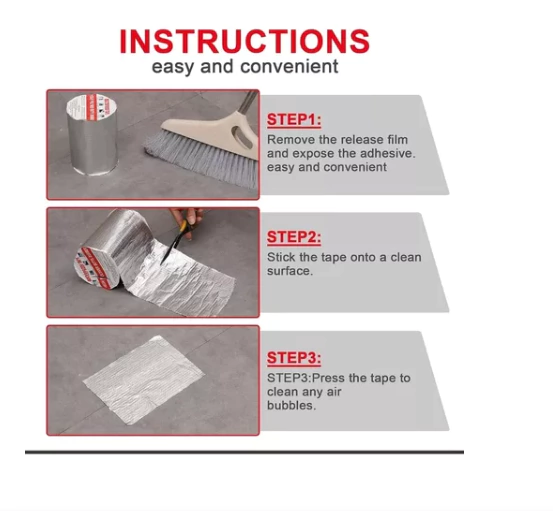 INSTRUCTIONS
easy and convenient

STEP1:
Remove the release film and expose the adhesive. easy and convenient

STEP2:
Stick the tape onto a clean surface.

STEP3:
STEP3:Press the tape to clean any air bubbles.