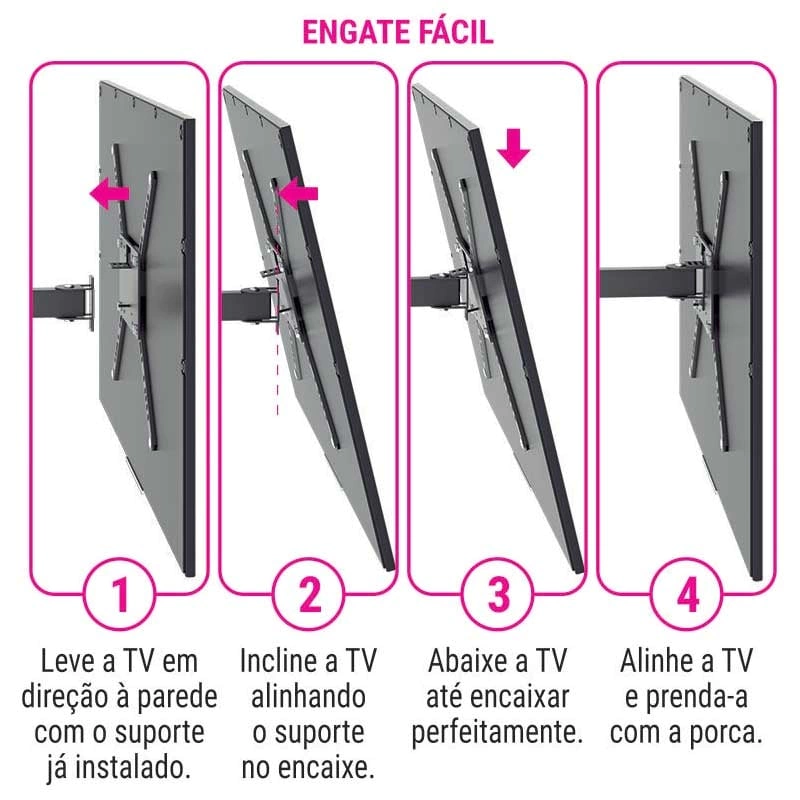 ENGATE FÁCIL

1

Leve a TV em direção à parede com o suporte já instalado.

2

Incline a TV alinhando o suporte no encaixe.

3

Abaixe a TV até encaixar perfeitamente.

4

Alinhe a TV e prenda-a com a porca.