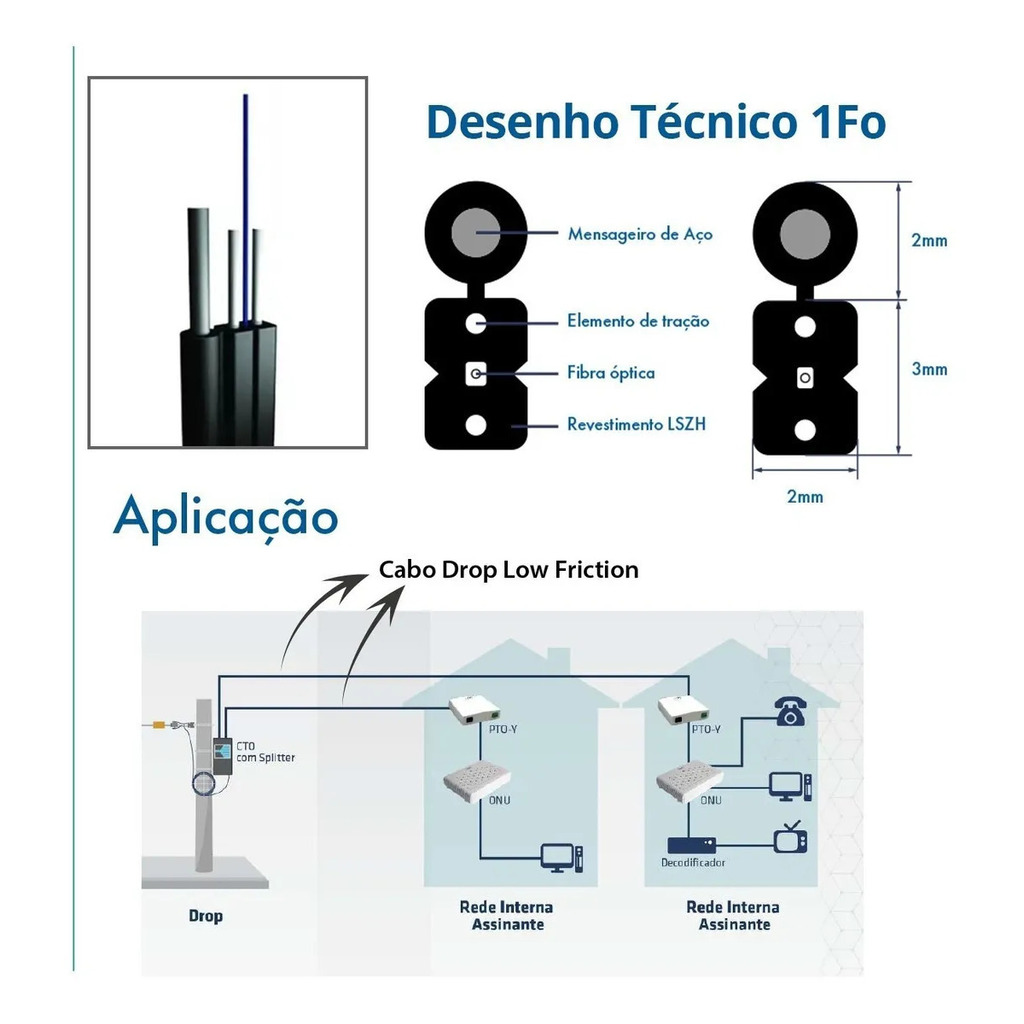 Desenho Técnico 1Fo

Mensageiro de Aço

Elemento de tração

Fibra óptica

Revestimento LSZH

2mm

3mm

2mm

Aplicação

Cabo Drop Low Friction

CTO com Splitter

PTO-Y

ONU

PTO-Y

ONU

Decodificador

Drop

Rede Interna Assinante

Rede Interna Assinante