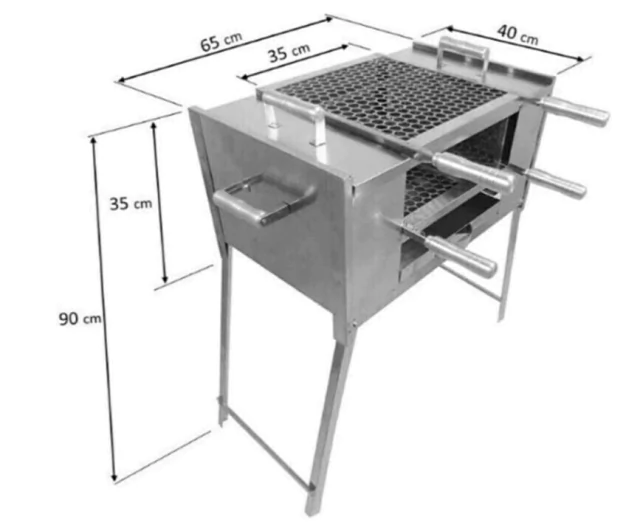 65 cm
35 cm
40 cm
35 cm
90 cm