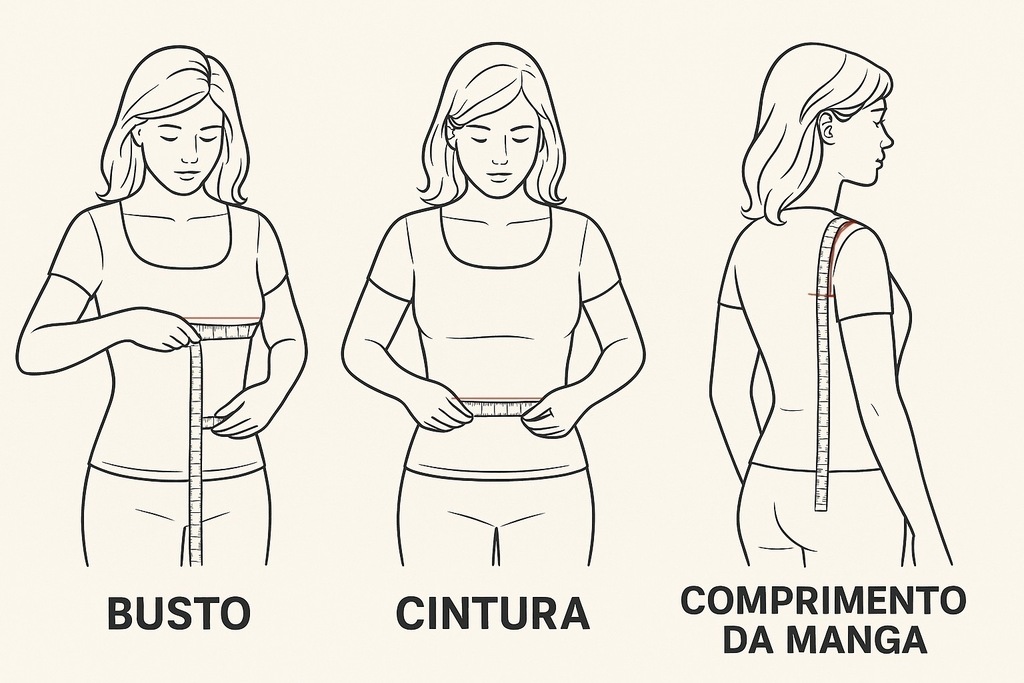 BUSTO

CINTURA

COMPRIMENTO DA MANGA