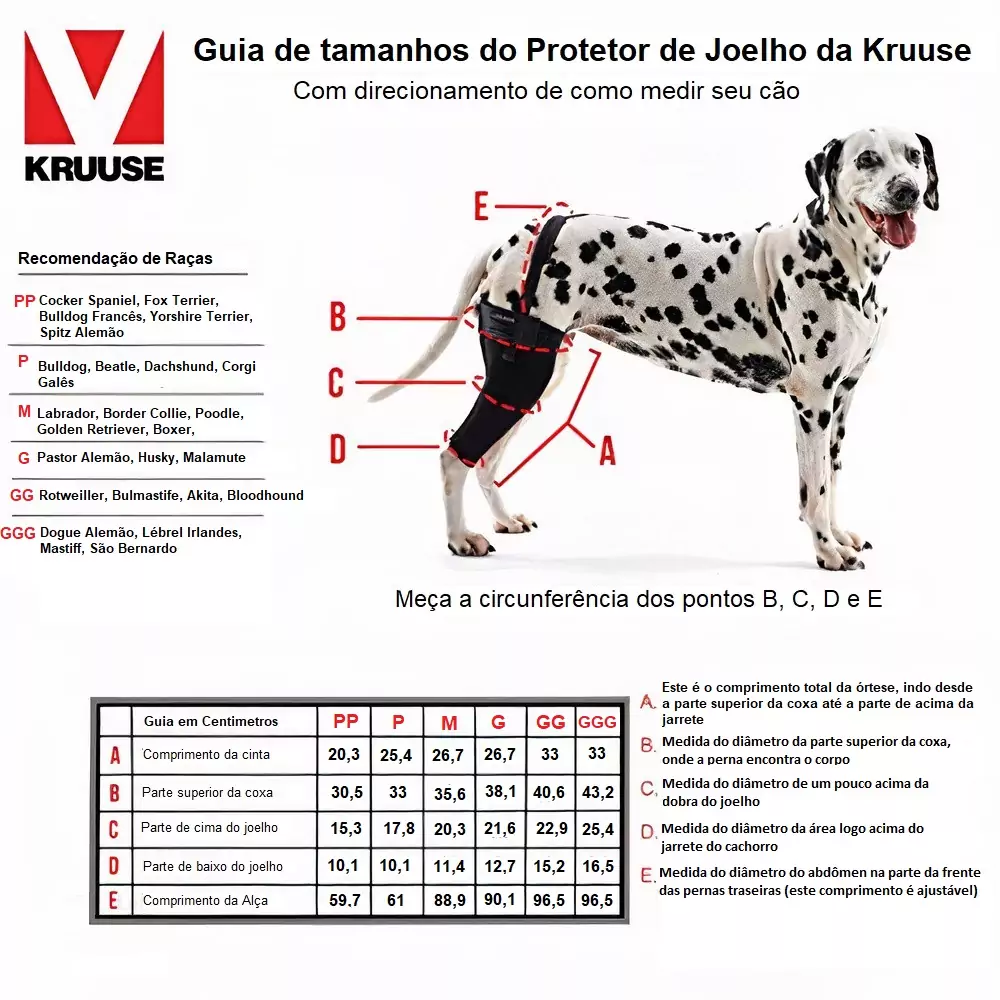 KRUUSE

Guia de tamanhos do Protetor de Joelho da Kruuse
Com direcionamento de como medir seu cão

Recomendação de Raças

PP Cocker Spaniel, Fox Terrier, Bulldog Francês, Yorshire Terrier, Spitz Alemão

P Bulldog, Beatle, Dachshund, Corgi Galês

M Labrador, Border Collie, Poodle, Golden Retriever, Boxer,

G Pastor Alemão, Husky, Malamute

GG Rotweiller, Bulmastife, Akita, Bloodhound

GGG Dogue Alemão, Lébrel Irlandes, Mastiff, São Bernardo

E
B
C
D
A

Meça a circunferência dos pontos B, C, D e E

| | Guia em Centimetros | PP | P | M | G | GG | GGG |
|---|---|---|---|---|---|---|---|
| A | Comprimento da cinta | 20,3 | 25,4 | 26,7 | 26,7 | 33 | 33 |
| B | Parte superior da coxa | 30,5 | 33 | 35,6 | 38,1 | 40,6 | 43,2 |
| C | Parte de cima do joelho | 15,3 | 17,8 | 20,3 | 21,6 | 22,9 | 25,4 |
| D | Parte de baixo do joelho | 10,1 | 10,1 | 11,4 | 12,7 | 15,2 | 16,5 |
| E | Comprimento da Alça | 59,7 | 61 | 88,9 | 90,1 | 96,5 | 96,5 |

A. Este é o comprimento total da órtese, indo desde a parte superior da coxa até a parte de acima da jarrete

B. Medida do diâmetro da parte superior da coxa, onde a perna encontra o corpo

C. Medida do diâmetro de um pouco acima da dobra do joelho

D. Medida do diâmetro da área logo acima do jarrete do cachorro

E. Medida do diâmetro do abdômen na parte da frente das pernas traseiras (este comprimento é ajustável)