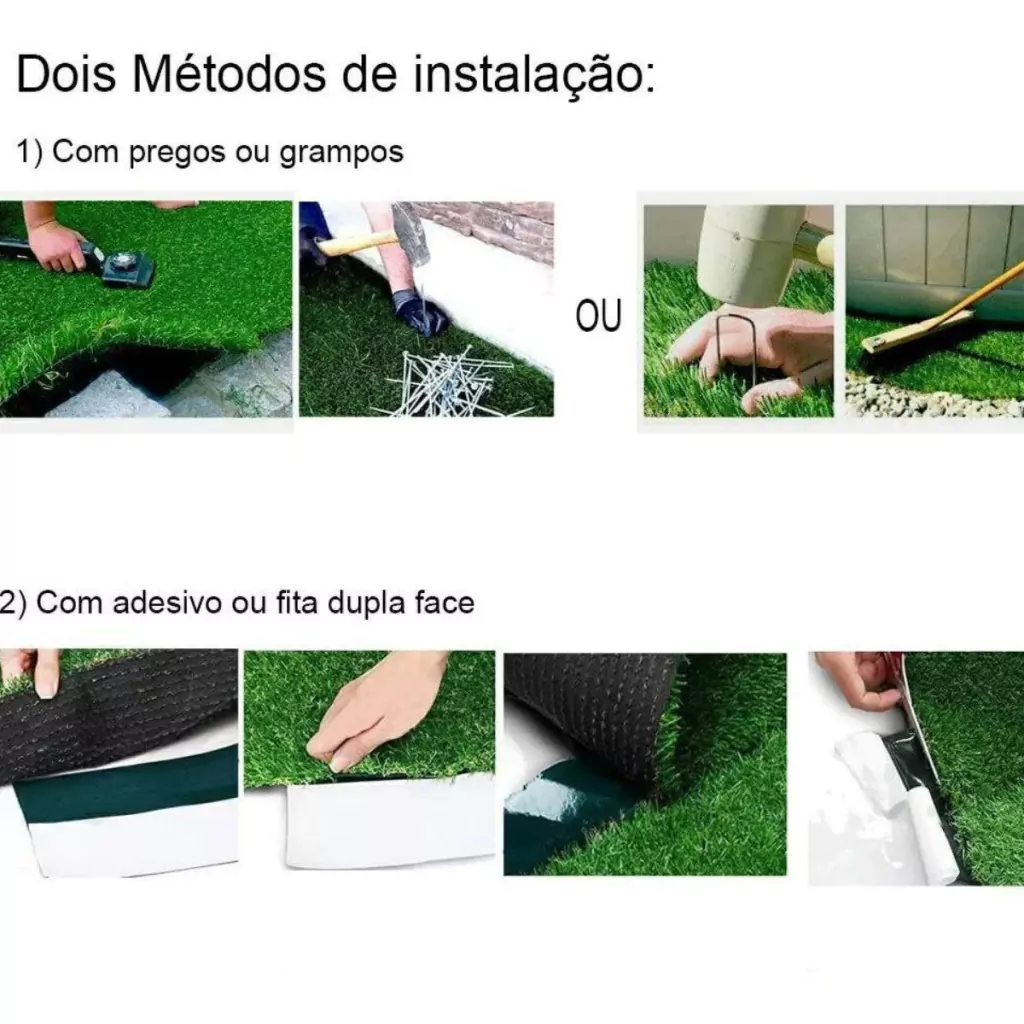 Dois Métodos de instalação:

1) Com pregos ou grampos

OU

2) Com adesivo ou fita dupla face