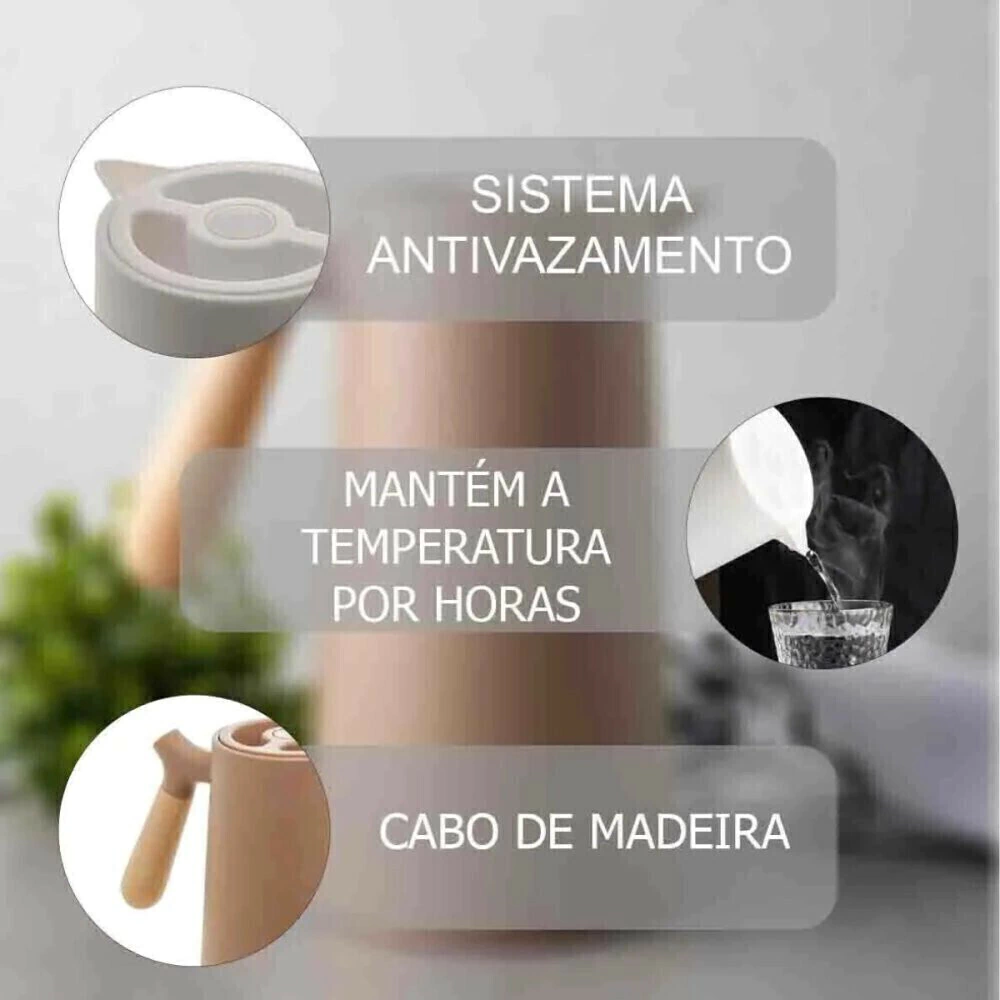 SISTEMA ANTIVAZAMENTO

MANTÉM A TEMPERATURA POR HORAS

CABO DE MADEIRA