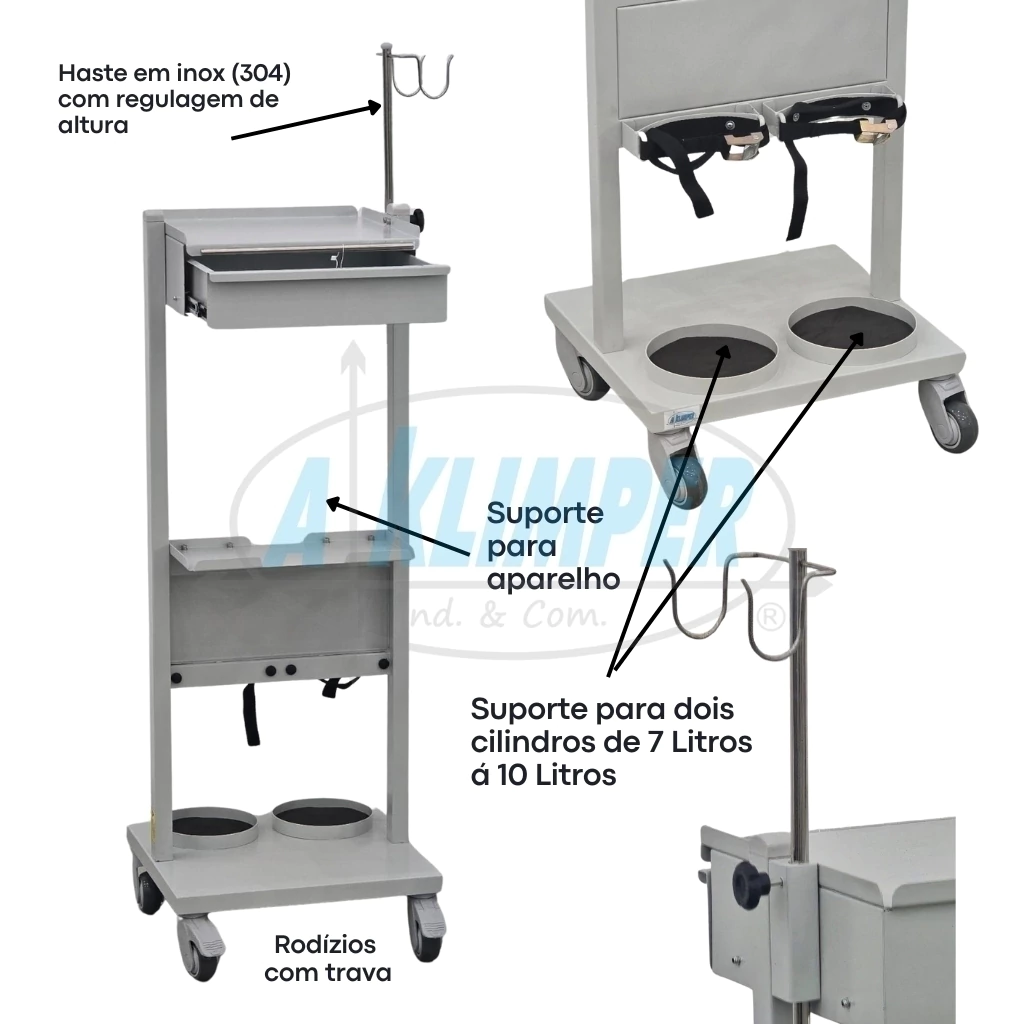 Haste em inox (304) com regulagem de altura

A KLIMPER
Ind. & Com.
®

Suporte para aparelho

Suporte para dois cilindros de 7 Litros á 10 Litros

Rodízios com trava