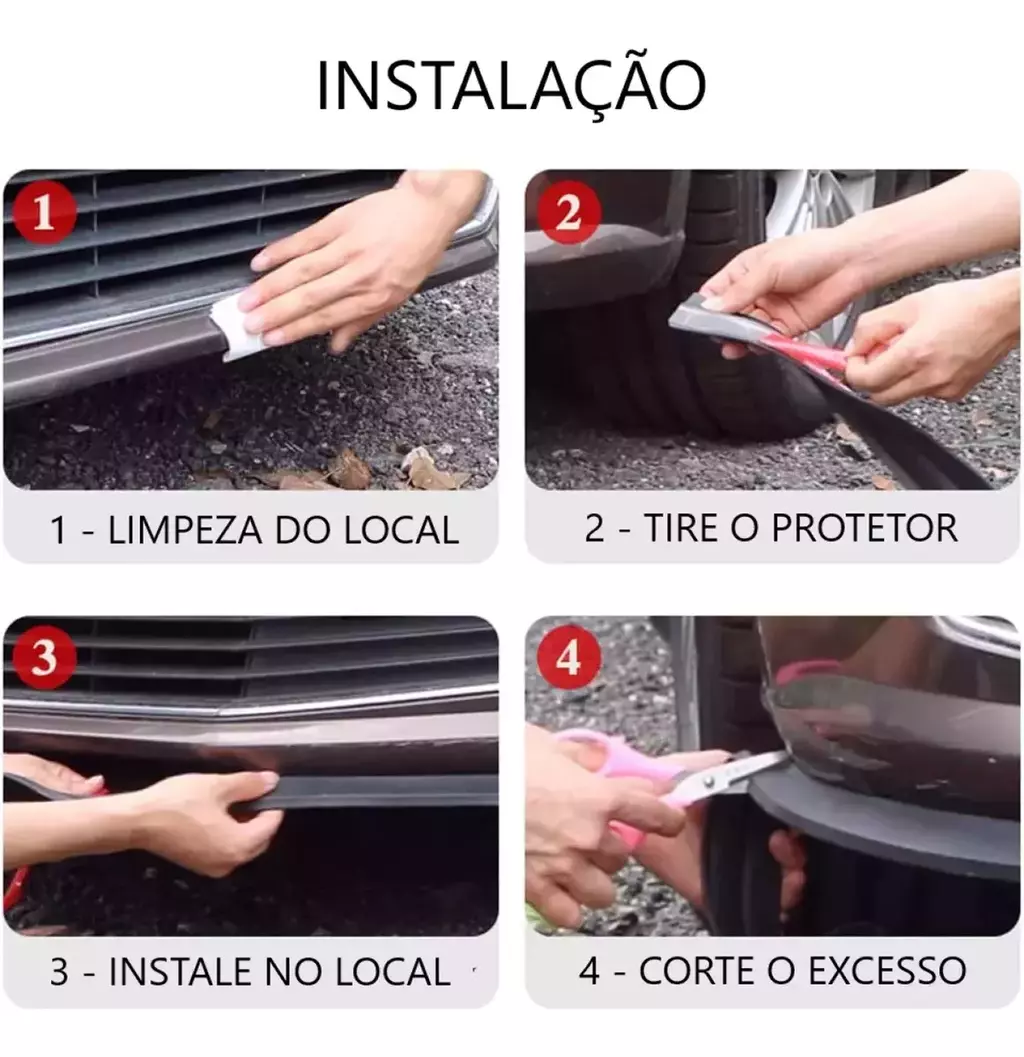 INSTALAÇÃO

1

1 - LIMPEZA DO LOCAL

2

2 - TIRE O PROTETOR

3

3 - INSTALE NO LOCAL

4

4 - CORTE O EXCESSO