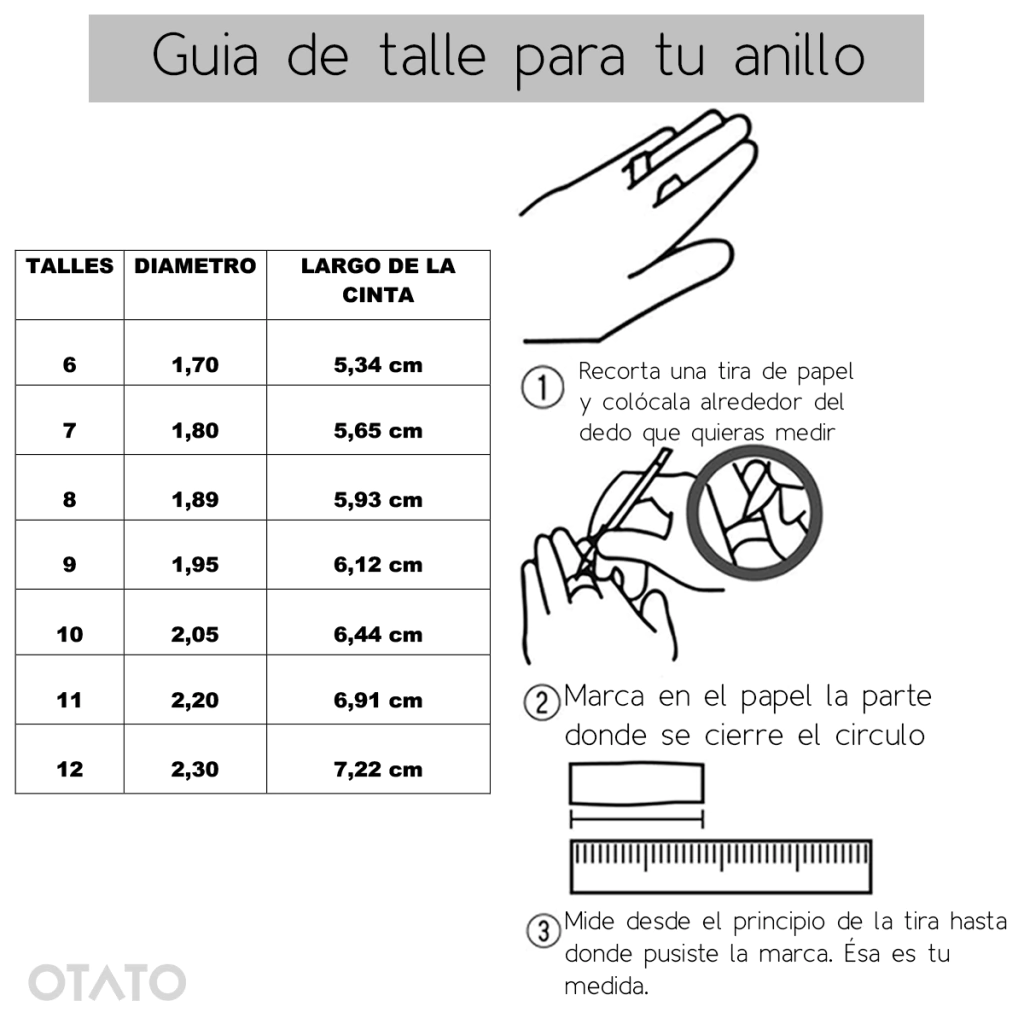 Guia de talle para tu anillo

| TALLES | DIAMETRO | LARGO DE LA CINTA |
|---|---|---|
| 6 | 1,70 | 5,34 cm |
| 7 | 1,80 | 5,65 cm |
| 8 | 1,89 | 5,93 cm |
| 9 | 1,95 | 6,12 cm |
| 10 | 2,05 | 6,44 cm |
| 11 | 2,20 | 6,91 cm |
| 12 | 2,30 | 7,22 cm |

1 Recorta una tira de papel y colócala alrededor del dedo que quieras medir

2 Marca en el papel la parte donde se cierre el circulo

3 Mide desde el principio de la tira hasta donde pusiste la marca. Ésa es tu medida.

OTATO