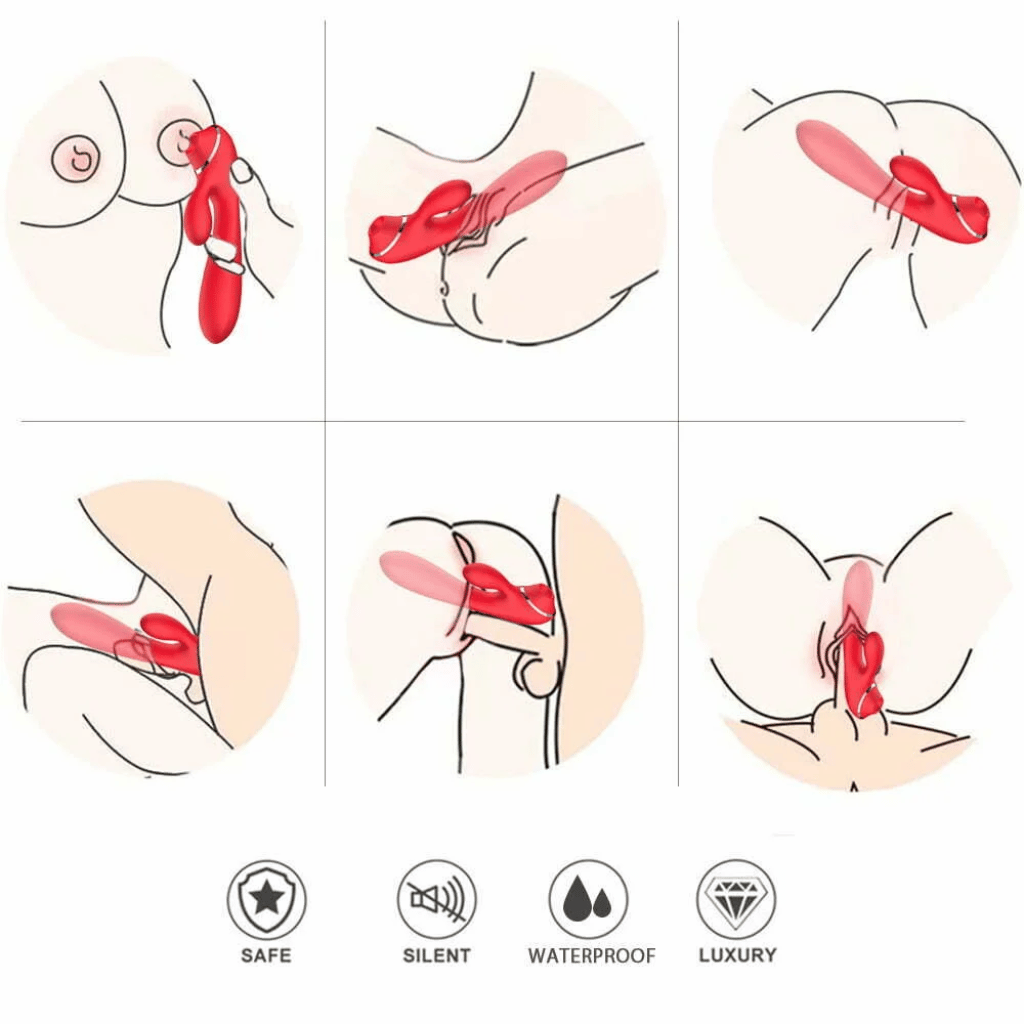 SAFE
SILENT
WATERPROOF
LUXURY