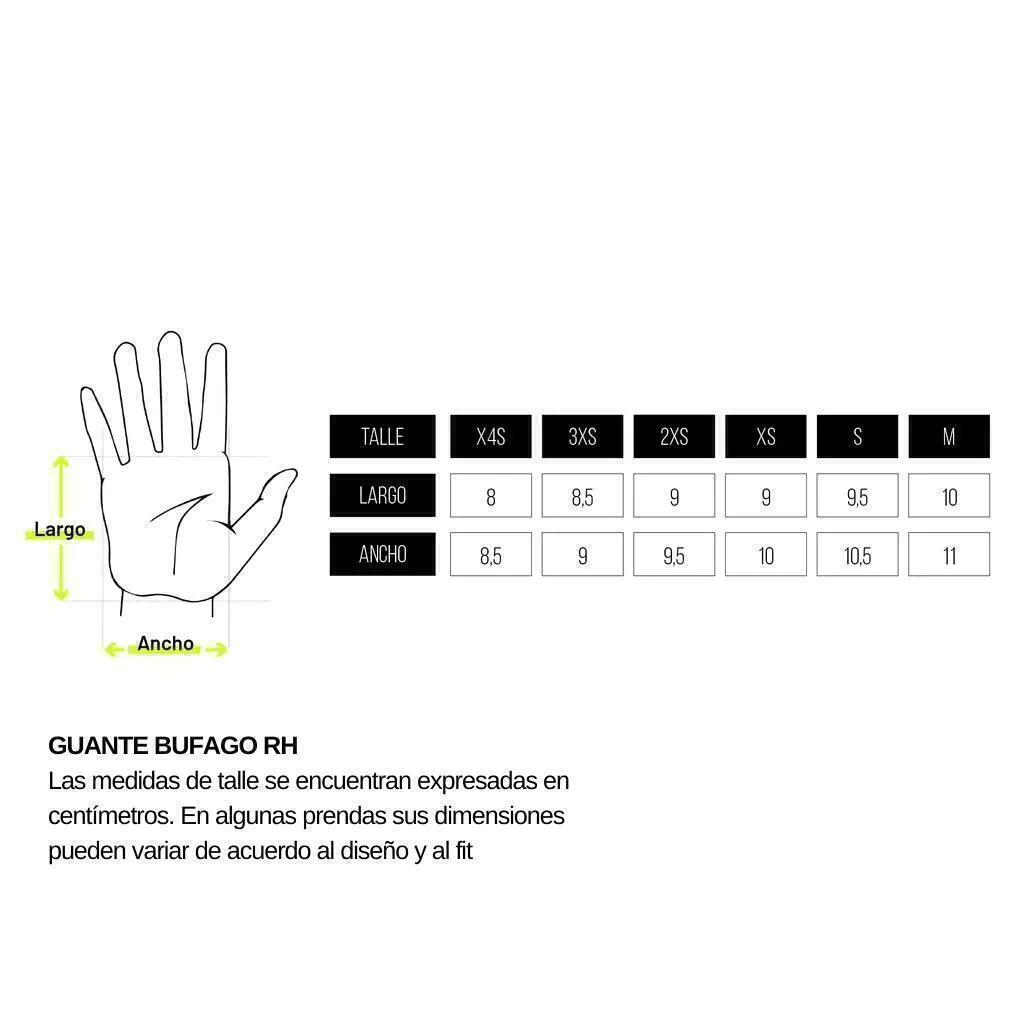 Largo

Ancho

| TALLE | X4S | 3XS | 2XS | XS | S | M |
|---|---|---|---|---|---|---|
| LARGO | 8 | 8,5 | 9 | 9 | 9,5 | 10 |
| ANCHO | 8,5 | 9 | 9,5 | 10 | 10,5 | 11 |

GUANTE BUFAGO RH
Las medidas de talle se encuentran expresadas en centímetros. En algunas prendas sus dimensiones pueden variar de acuerdo al diseño y al fit