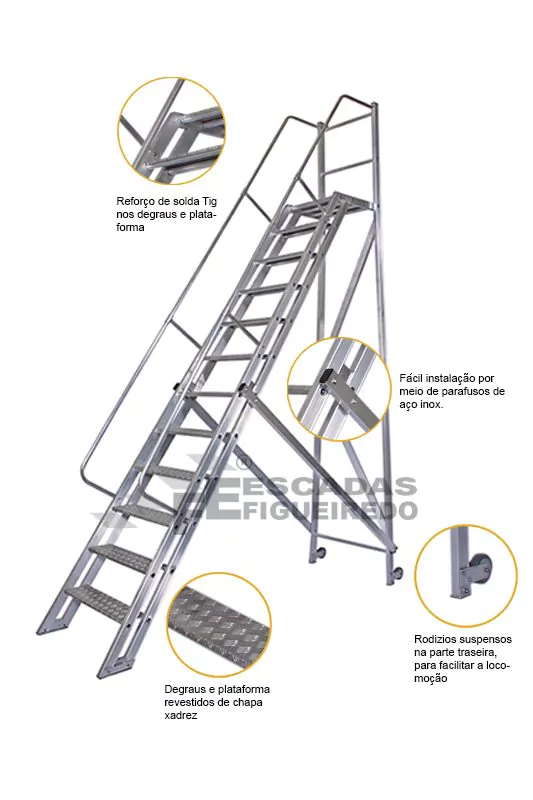 Reforço de solda Tig nos degraus e plataforma

Fácil instalação por meio de parafusos de aço inox.

ESCADAS FIGUEIREDO

Rodizios suspensos na parte traseira, para facilitar a locomoção

Degraus e plataforma revestidos de chapa xadrez