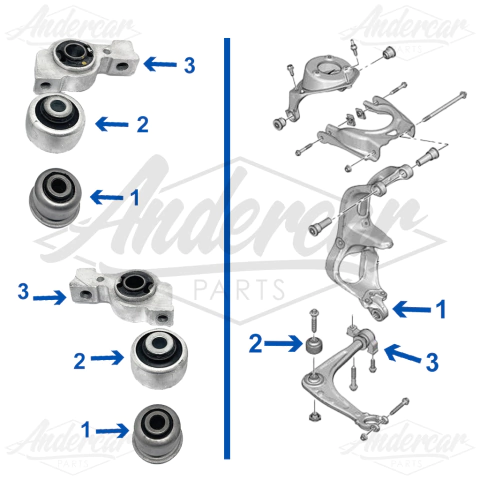 Andercar PARTS

Andercar PARTS

3

2

1

Andercar PARTS

3

2

1

1

2

3

Andercar PARTS

Andercar PARTS