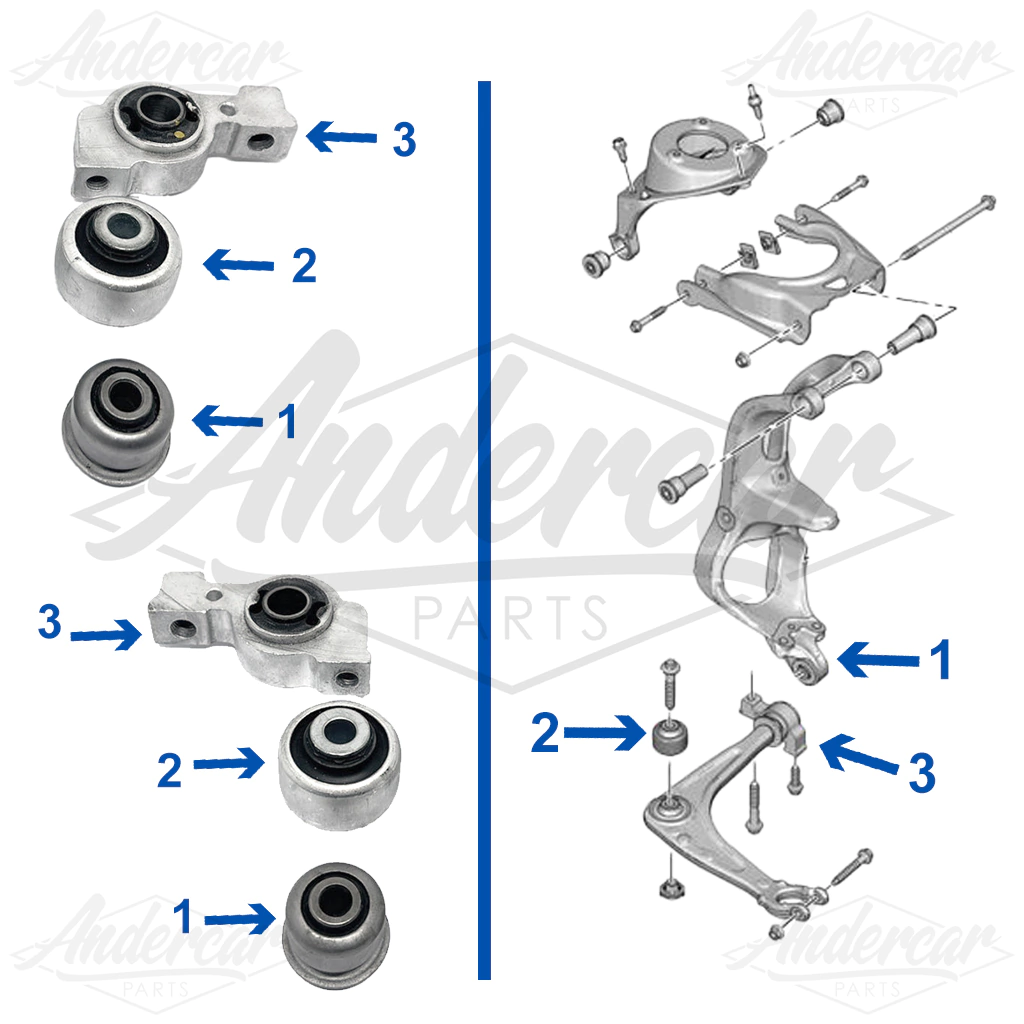 Andercar
PARTS

Andercar
PARTS

3
2
1

Andercar
PARTS

3
2
1

1
2
3

Andercar
PARTS

Andercar
PARTS