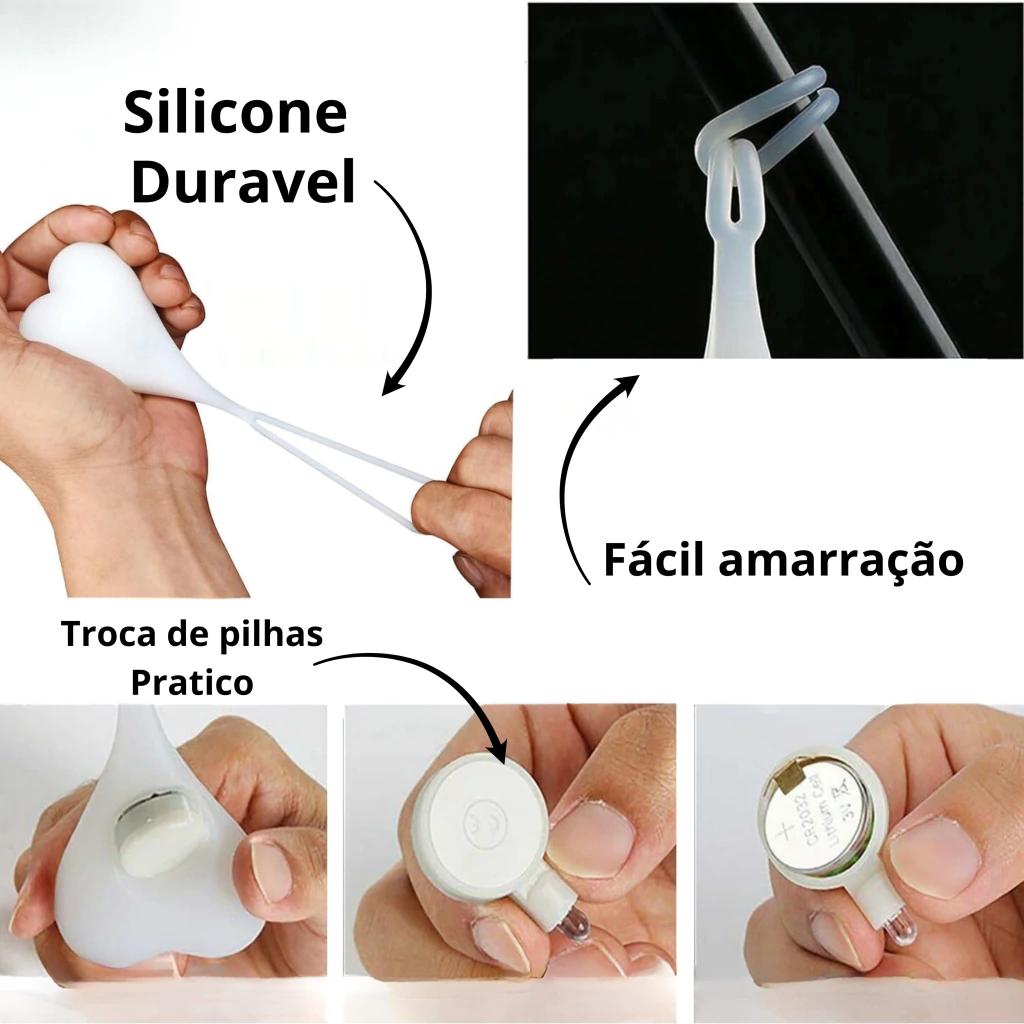 Silicone Duravel

Fácil amarração

Troca de pilhas Pratico

+ CR2032 Lithium Cell 3V