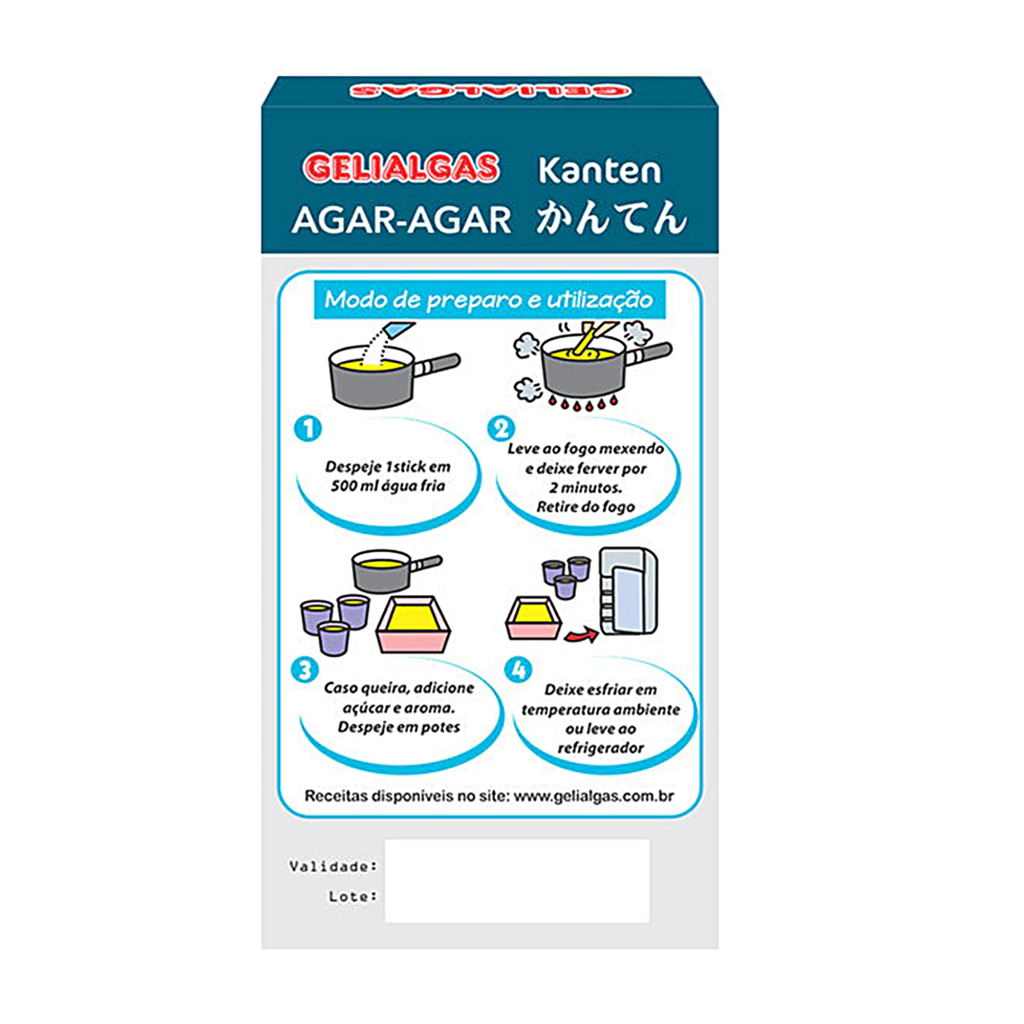 GELIALGAS

GELIALGAS Kanten
AGAR-AGAR かんてん

Modo de preparo e utilização

1
Despeje 1stick em 500 ml água fria

2
Leve ao fogo mexendo e deixe ferver por 2 minutos. Retire do fogo

3
Caso queira, adicione açúcar e aroma. Despeje em potes

4
Deixe esfriar em temperatura ambiente ou leve ao refrigerador

Receitas disponíveis no site: www.gelialgas.com.br

Validade:
Lote: