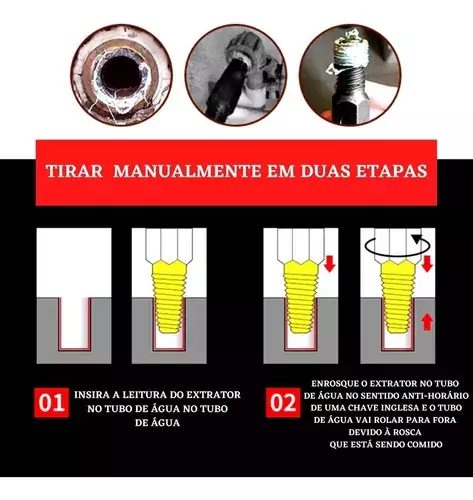 TIRAR MANUALMENTE EM DUAS ETAPAS

01 INSIRA A LEITURA DO EXTRATOR NO TUBO DE ÁGUA NO TUBO DE ÁGUA

02 ENROSQUE O EXTRATOR NO TUBO DE ÁGUA NO SENTIDO ANTI-HORÁRIO DE UMA CHAVE INGLESA E O TUBO DE ÁGUA VAI ROLAR PARA FORA DEVIDO À ROSCA QUE ESTÁ SENDO COMIDO