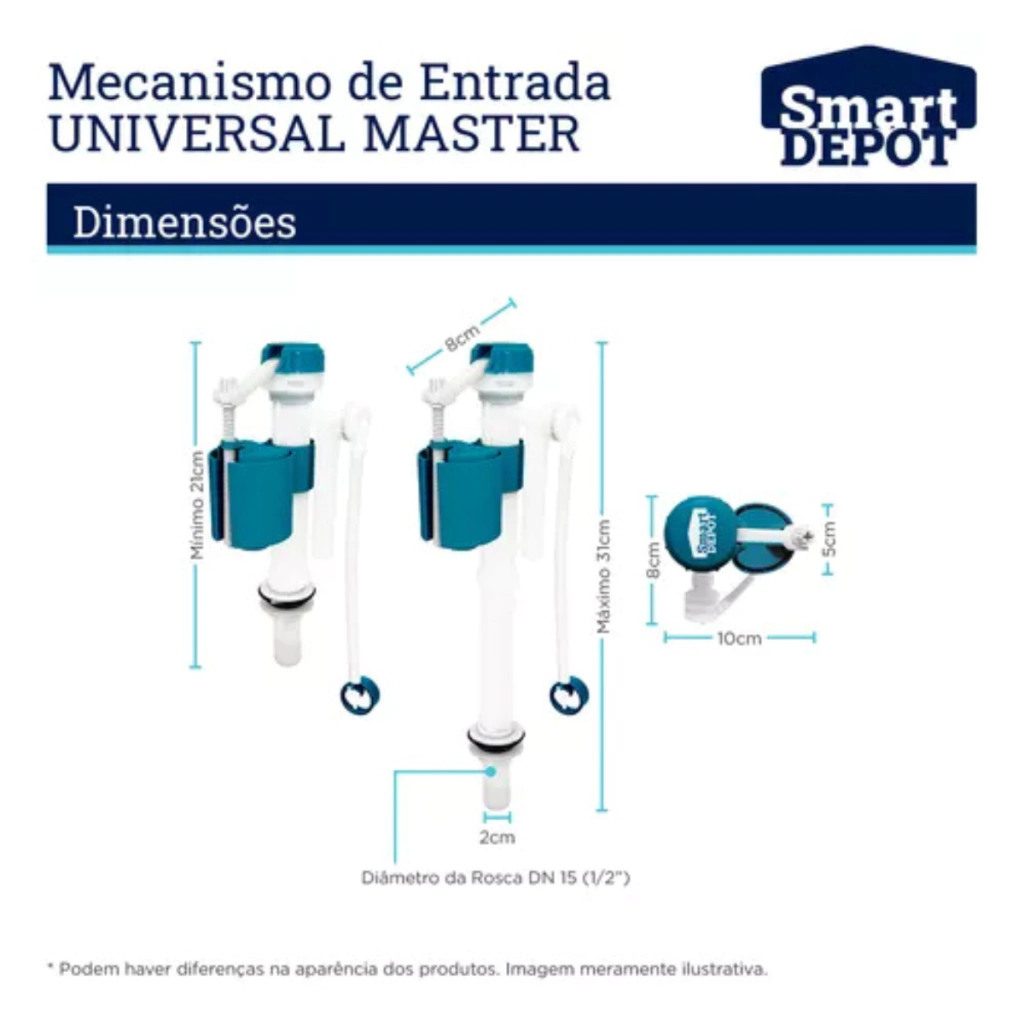 Mecanismo de Entrada
UNIVERSAL MASTER

Smart
DEPOT

Dimensões

Mínimo 21cm

8cm

Máximo 31cm

Smart
DEPOT

8cm

5cm

10cm

2cm

Diâmetro da Rosca DN 15 (1/2")

* Podem haver diferenças na aparência dos produtos. Imagem meramente ilustrativa.