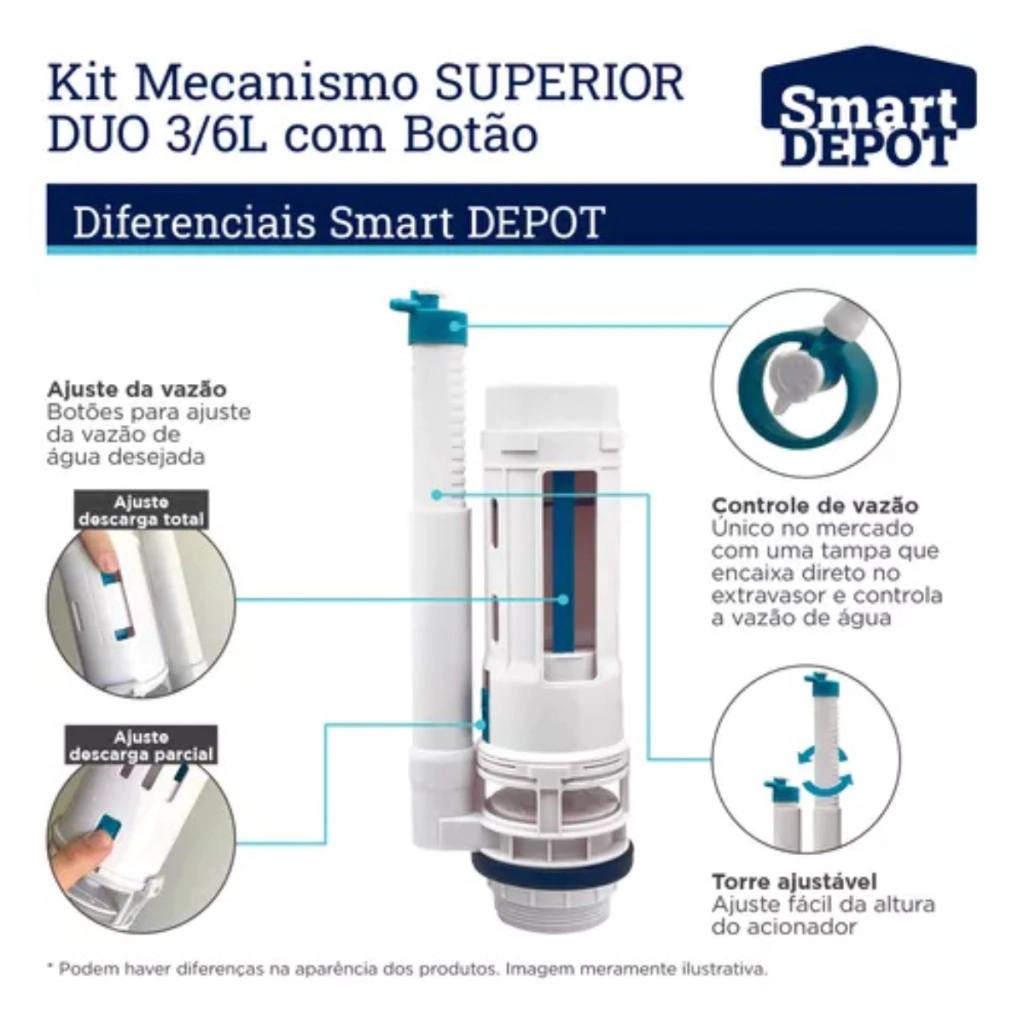 Kit Mecanismo SUPERIOR DUO 3/6L com Botão

Smart DEPOT

Diferenciais Smart DEPOT

Ajuste da vazão
Botões para ajuste da vazão de água desejada

Ajuste descarga total

Ajuste descarga parcial

Controle de vazão
Único no mercado com uma tampa que encaixa direto no extravasor e controla a vazão de água

Torre ajustável
Ajuste fácil da altura do acionador

* Podem haver diferenças na aparência dos produtos. Imagem meramente ilustrativa.