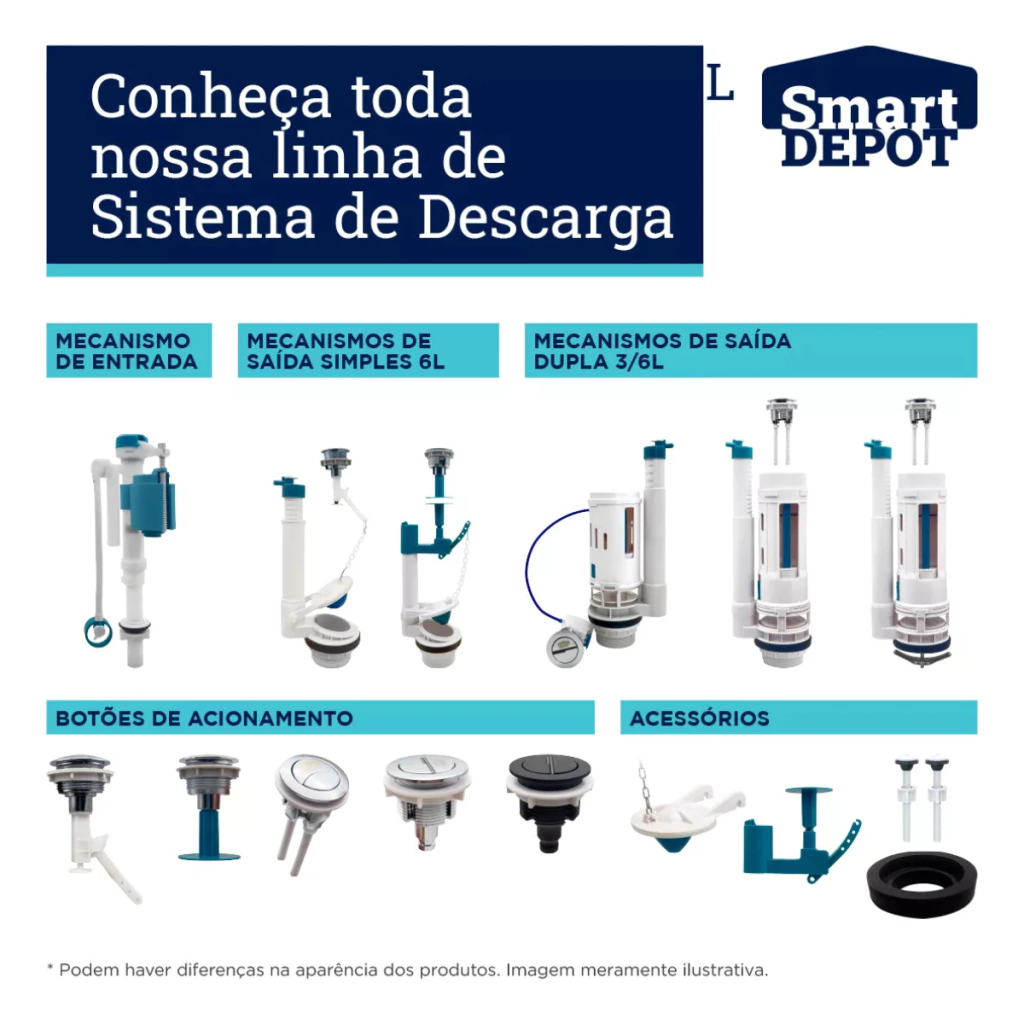 Conheça toda nossa linha de Sistema de Descarga

L

Smart DEPOT

MECANISMO DE ENTRADA

MECANISMOS DE SAÍDA SIMPLES 6L

MECANISMOS DE SAÍDA DUPLA 3/6L

BOTÕES DE ACIONAMENTO

ACESSÓRIOS

* Podem haver diferenças na aparência dos produtos. Imagem meramente ilustrativa.