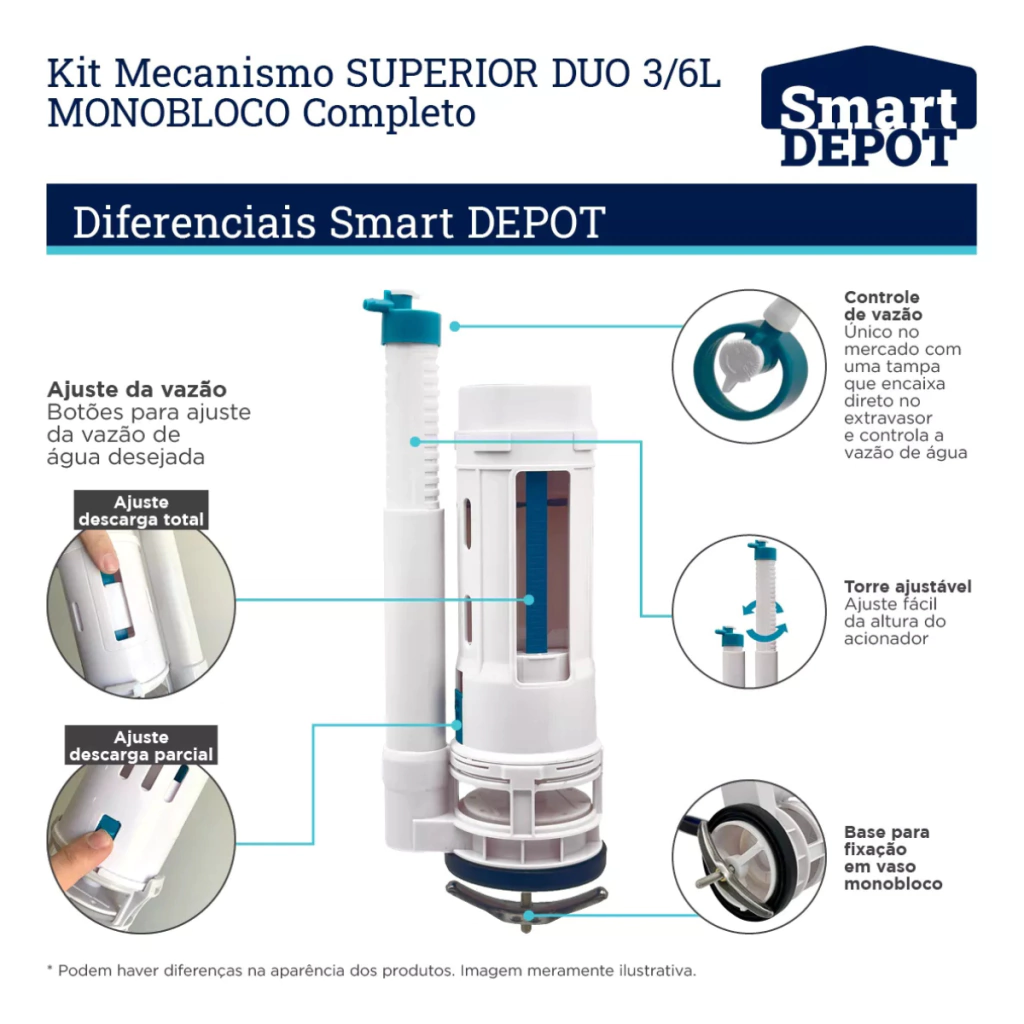 Kit Mecanismo SUPERIOR DUO 3/6L MONOBLOCO Completo

Smart DEPOT

Diferenciais Smart DEPOT

Ajuste da vazão
Botões para ajuste da vazão de água desejada

Ajuste descarga total

Ajuste descarga parcial

Controle de vazão
Único no mercado com uma tampa que encaixa direto no extravasor e controla a vazão de água

Torre ajustável
Ajuste fácil da altura do acionador

Base para fixação em vaso monobloco

* Podem haver diferenças na aparência dos produtos. Imagem meramente ilustrativa.