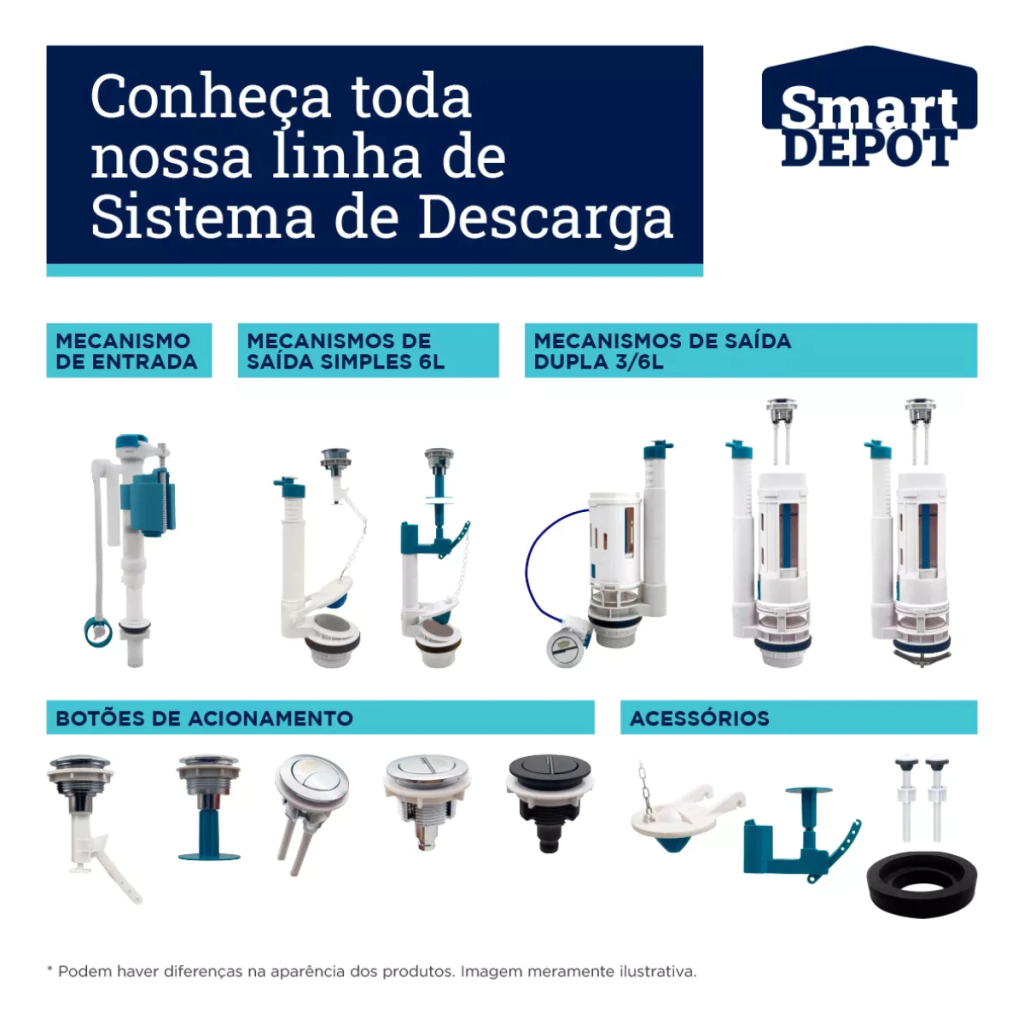 Conheça toda nossa linha de Sistema de Descarga

Smart DEPOT

MECANISMO DE ENTRADA

MECANISMOS DE SAÍDA SIMPLES 6L

MECANISMOS DE SAÍDA DUPLA 3/6L

BOTÕES DE ACIONAMENTO

ACESSÓRIOS

* Podem haver diferenças na aparência dos produtos. Imagem meramente ilustrativa.