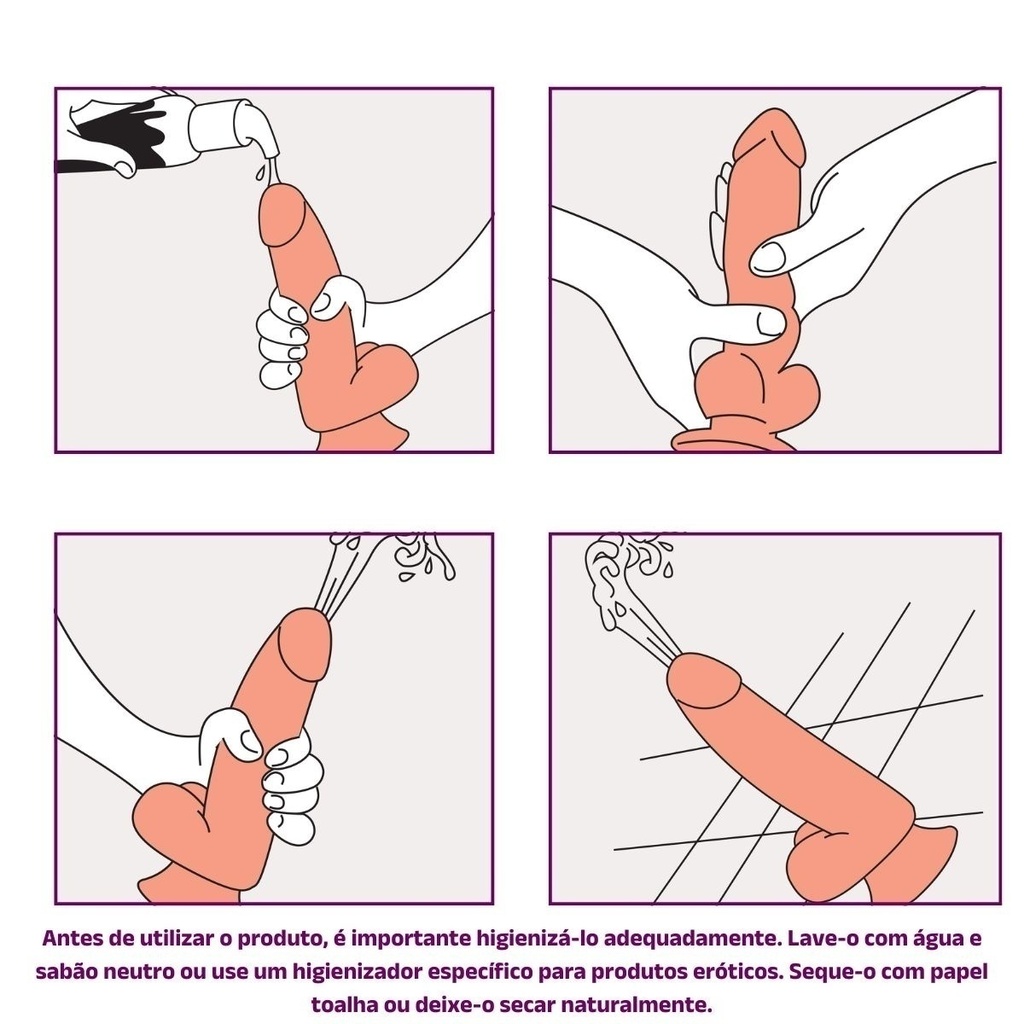 Antes de utilizar o produto, é importante higienizá-lo adequadamente. Lave-o com água e sabão neutro ou use um higienizador específico para produtos eróticos. Seque-o com papel toalha ou deixe-o secar naturalmente.