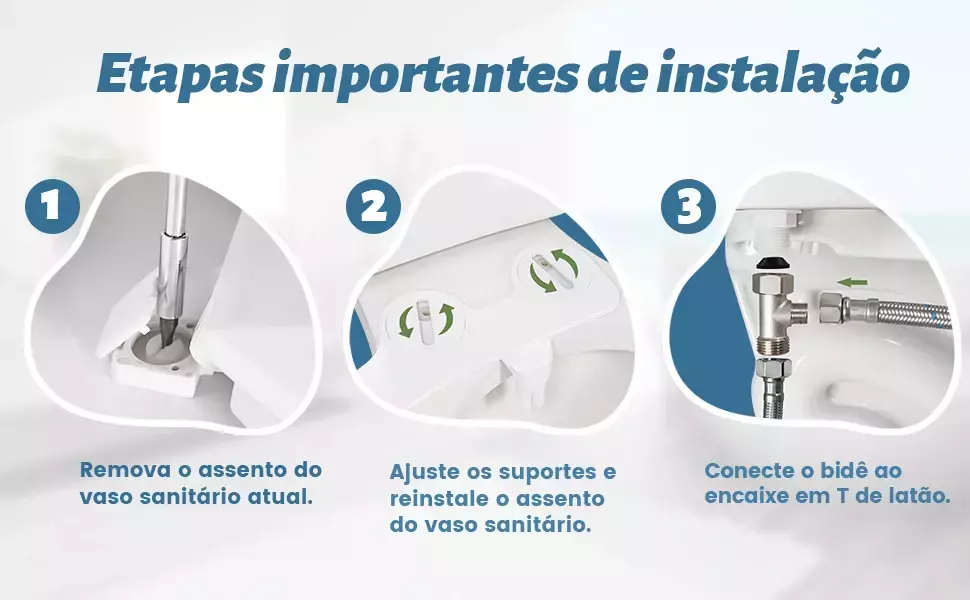 Etapas importantes de instalação

1

Remova o assento do vaso sanitário atual.

2

Ajuste os suportes e reinstale o assento do vaso sanitário.

3

Conecte o bidê ao encaixe em T de latão.