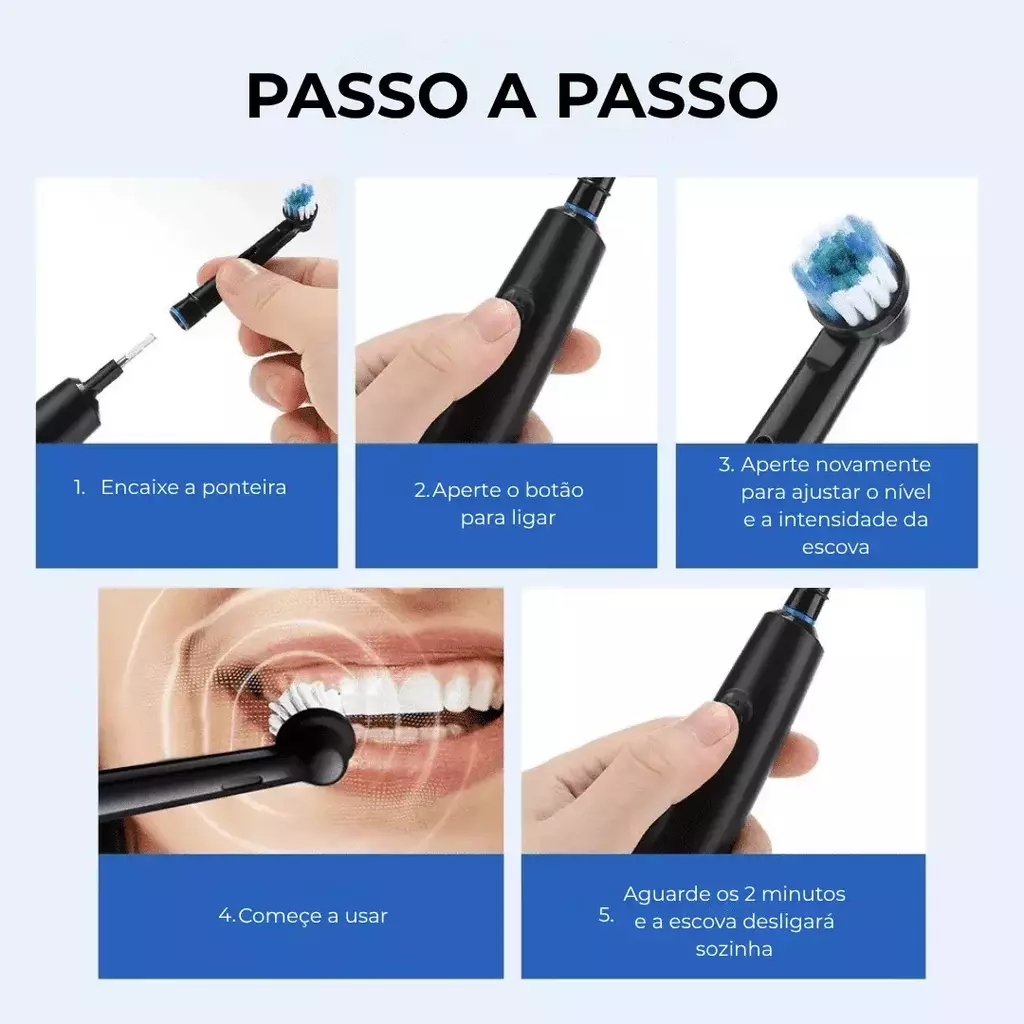 PASSO A PASSO

1. Encaixe a ponteira

2.Aperte o botão para ligar

3. Aperte novamente para ajustar o nível e a intensidade da escova

4.Começe a usar

5. Aguarde os 2 minutos e a escova desligará sozinha