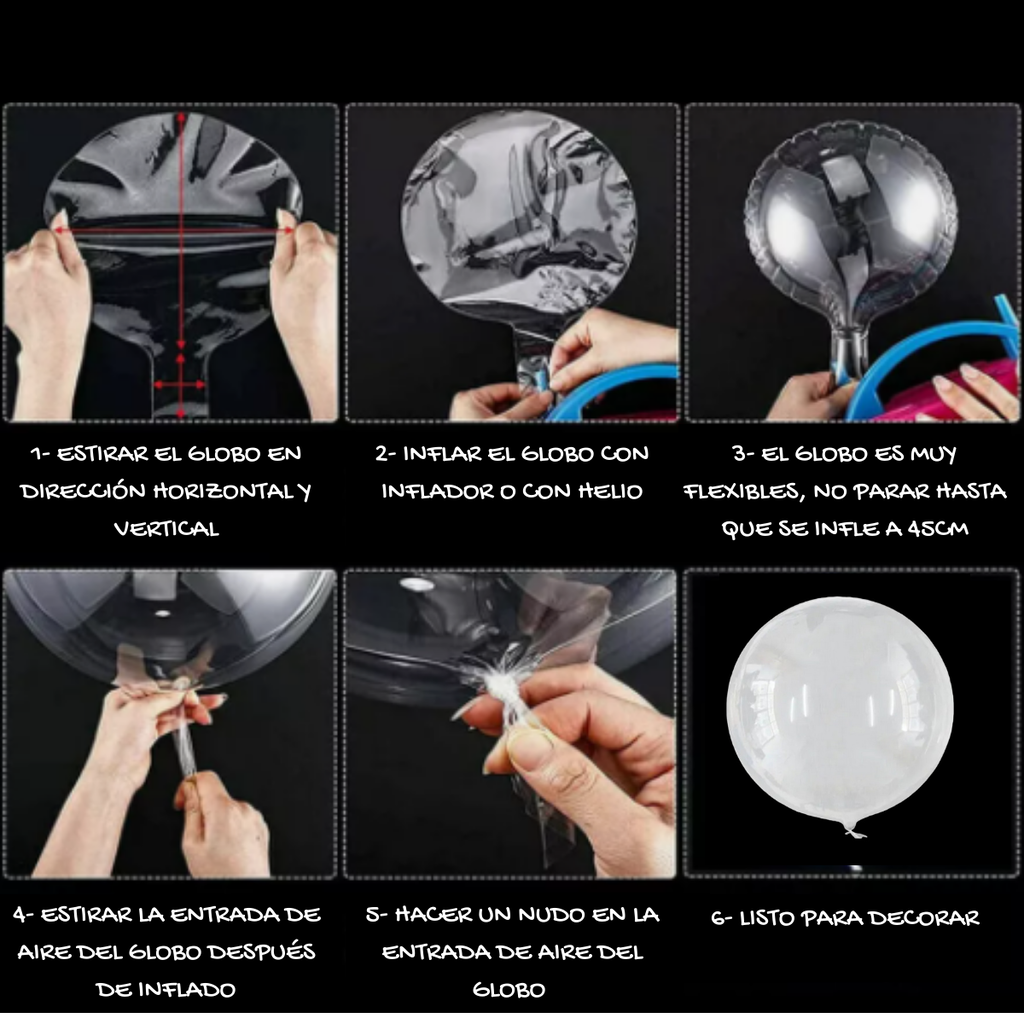 1- ESTIRAR EL GLOBO EN DIRECCIÓN HORIZONTAL Y VERTICAL

2- INFLAR EL GLOBO CON INFLADOR O CON HELIO

3- EL GLOBO ES MUY FLEXIBLES, NO PARAR HASTA QUE SE INFLE A 45CM

4- ESTIRAR LA ENTRADA DE AIRE DEL GLOBO DESPUÉS DE INFLADO

5- HACER UN NUDO EN LA ENTRADA DE AIRE DEL GLOBO

6- LISTO PARA DECORAR