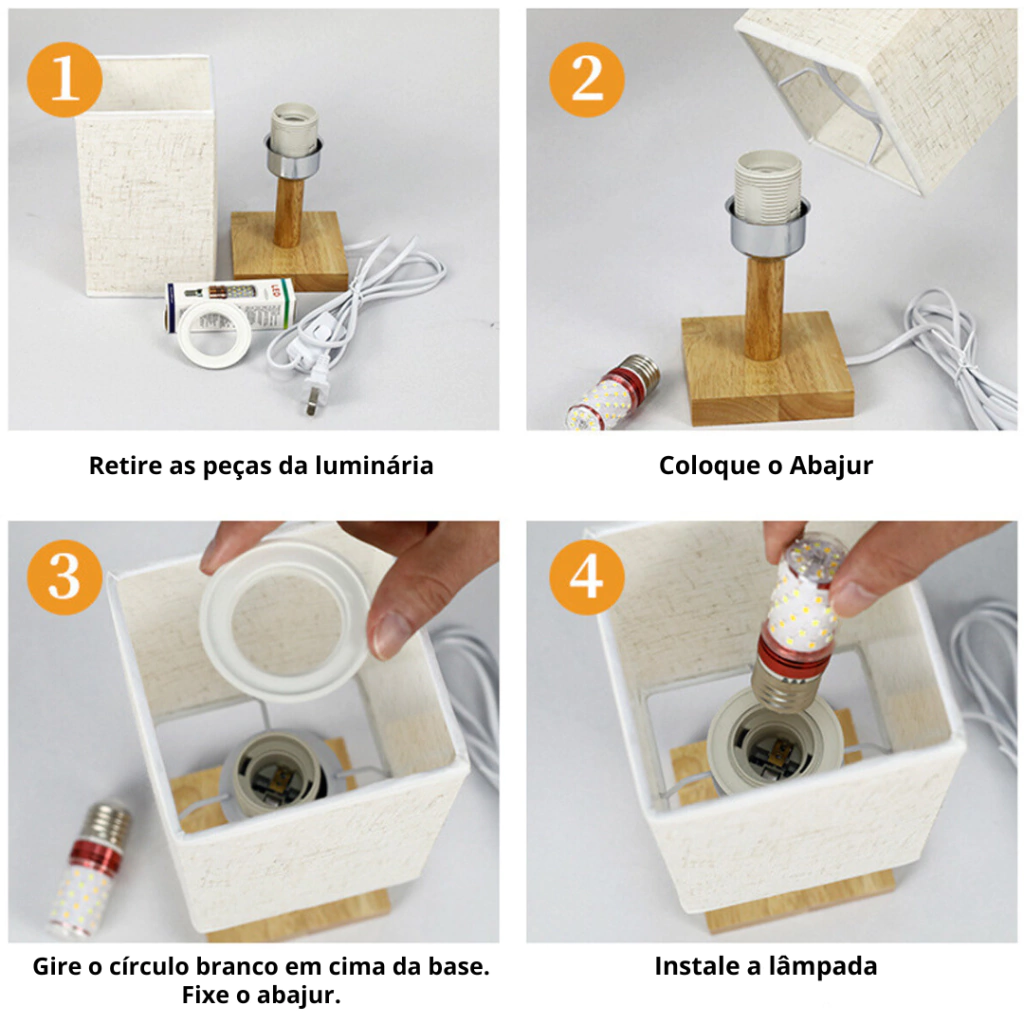 1

Retire as peças da luminária

2

Coloque o Abajur

3

Gire o círculo branco em cima da base. Fixe o abajur.

4

Instale a lâmpada