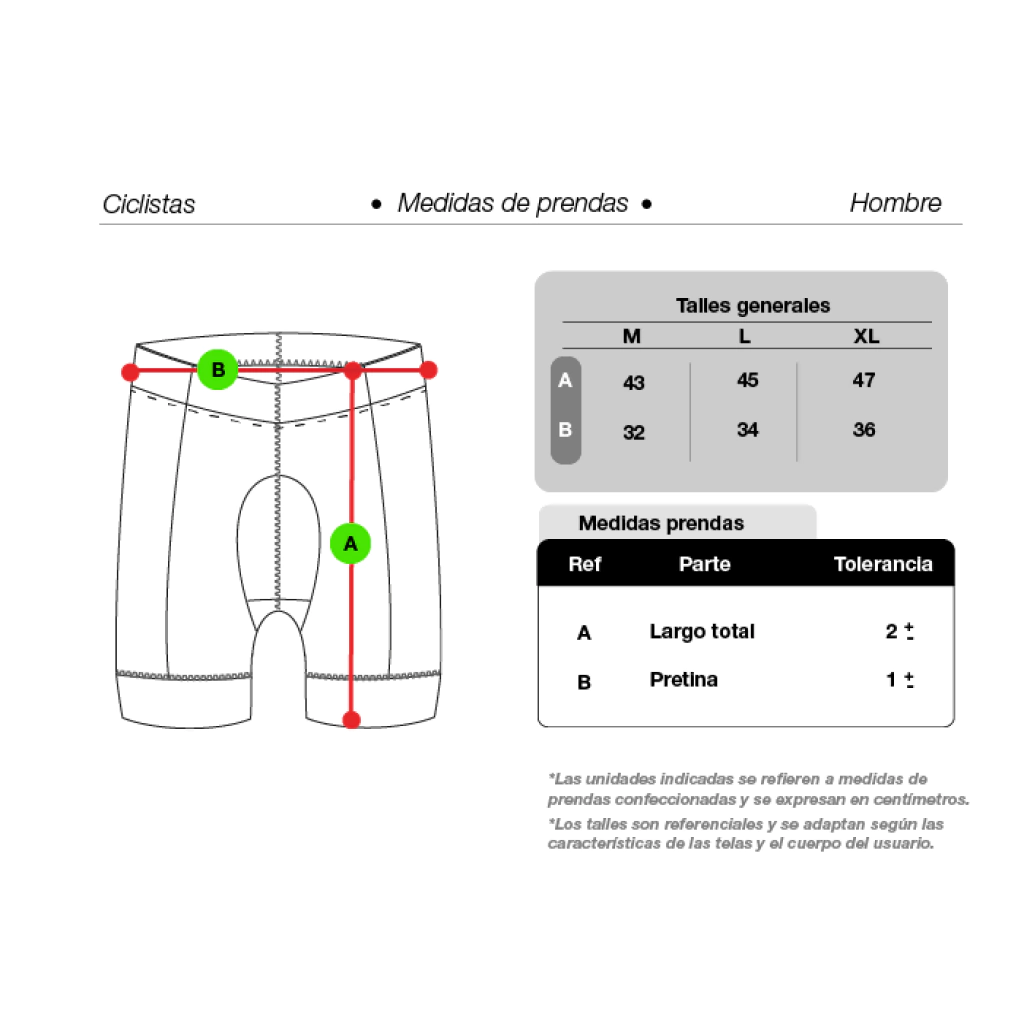 Ciclistas • Medidas de prendas • Hombre

B

A

Talles generales

|   | M | L | XL |
|---|---|---|---|
| A | 43 | 45 | 47 |
| B | 32 | 34 | 36 |

Medidas prendas

| Ref | Parte | Tolerancia |
|---|---|---|
| A | Largo total | 2 $\pm$ |
| B | Pretina | 1 $\pm$ |

*Las unidades indicadas se refieren a medidas de prendas confeccionadas y se expresan en centímetros.

*Los talles son referenciales y se adaptan según las características de las telas y el cuerpo del usuario.