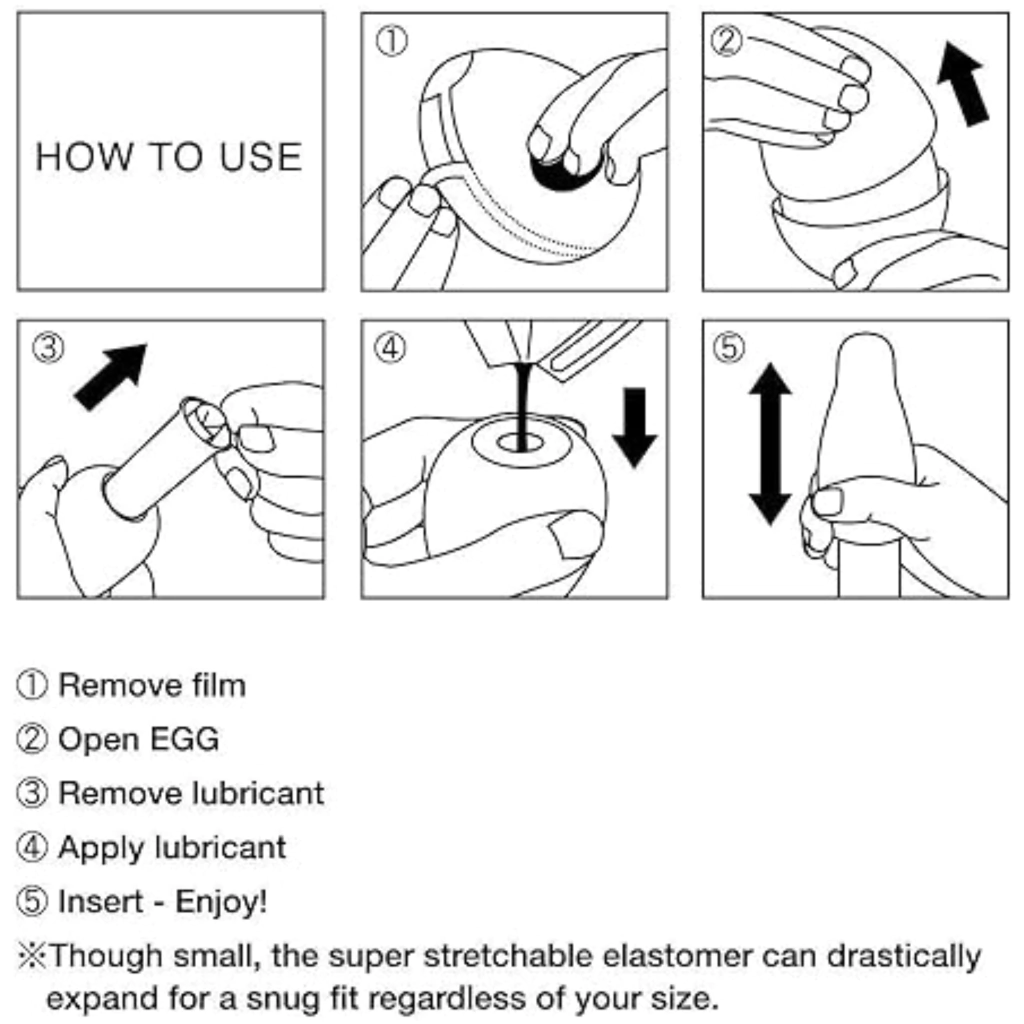 HOW TO USE

①

②

③

④

⑤

① Remove film

② Open EGG

③ Remove lubricant

④ Apply lubricant

⑤ Insert - Enjoy!

※Though small, the super stretchable elastomer can drastically expand for a snug fit regardless of your size.