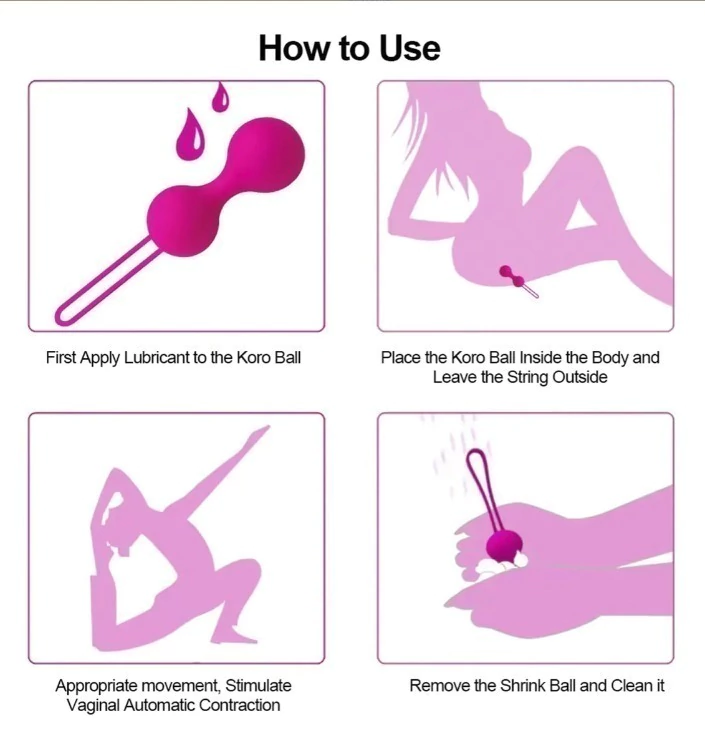 How to Use

First Apply Lubricant to the Koro Ball

Place the Koro Ball Inside the Body and Leave the String Outside

Appropriate movement, Stimulate Vaginal Automatic Contraction

Remove the Shrink Ball and Clean it