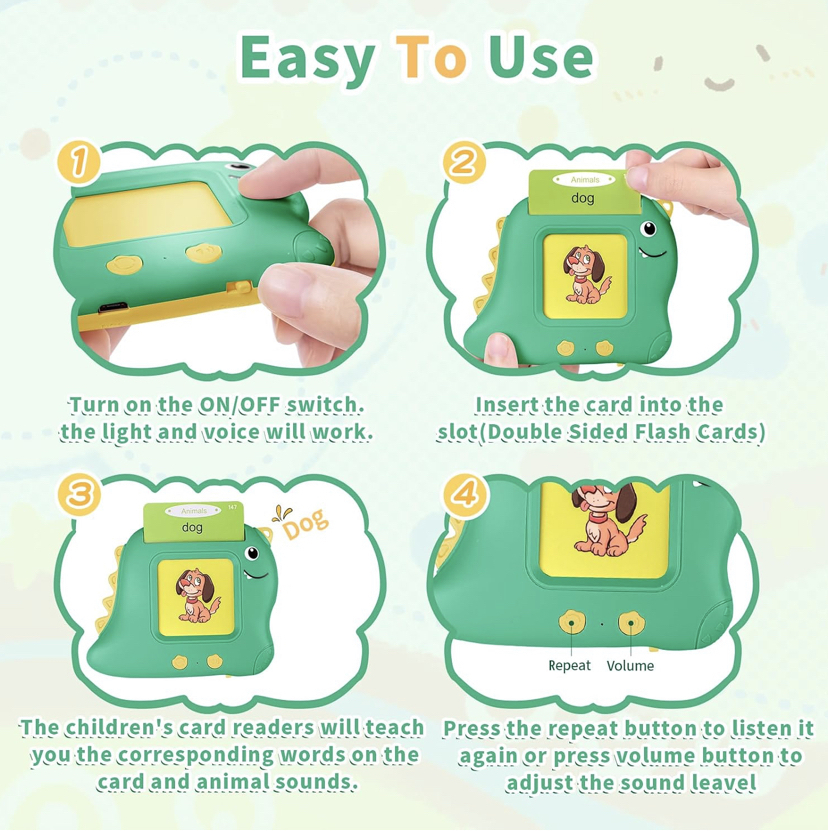 Easy To Use

1

Turn on the ON/OFF switch. the light and voice will work.

2

Animals
dog

Insert the card into the slot(Double Sided Flash Cards)

3

Animals
147
dog

Dog

The children's card readers will teach you the corresponding words on the card and animal sounds.

4

Repeat Volume

Press the repeat button to listen it again or press volume button to adjust the sound leavel